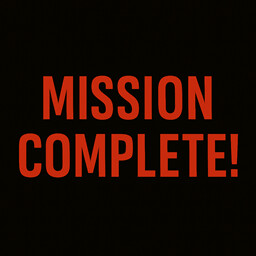 MISSION COMPLETE!