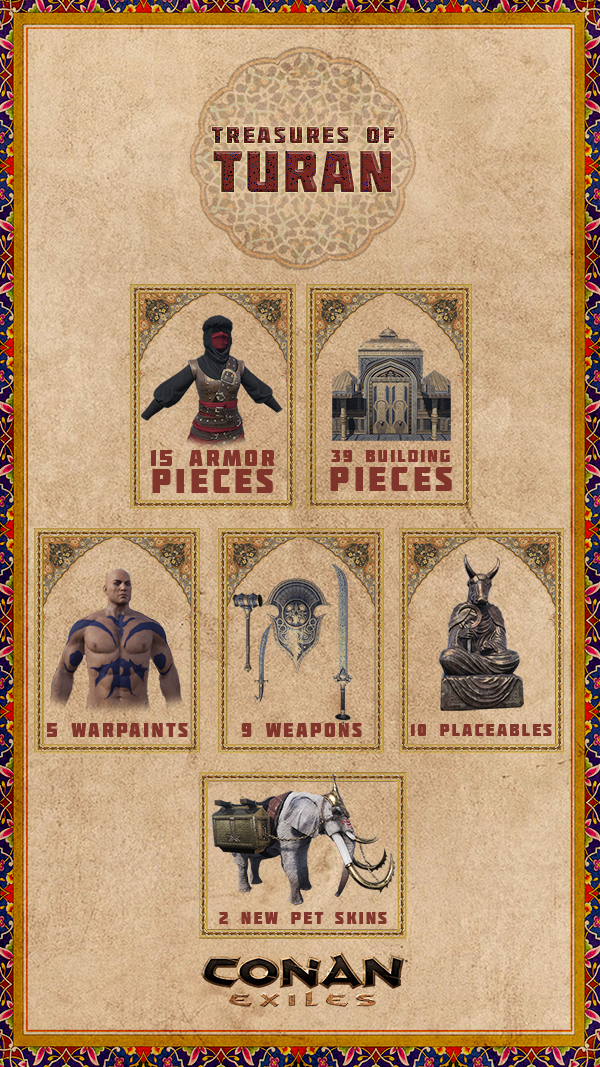 TREASURES OF
TURAN

15 ARMOR PIECES

39 BUILDING PIECES

5 WARPAINTS

9 WEAPONS

10 PLACEABLES

2 NEW PET SKINS

CONAN
EXILES