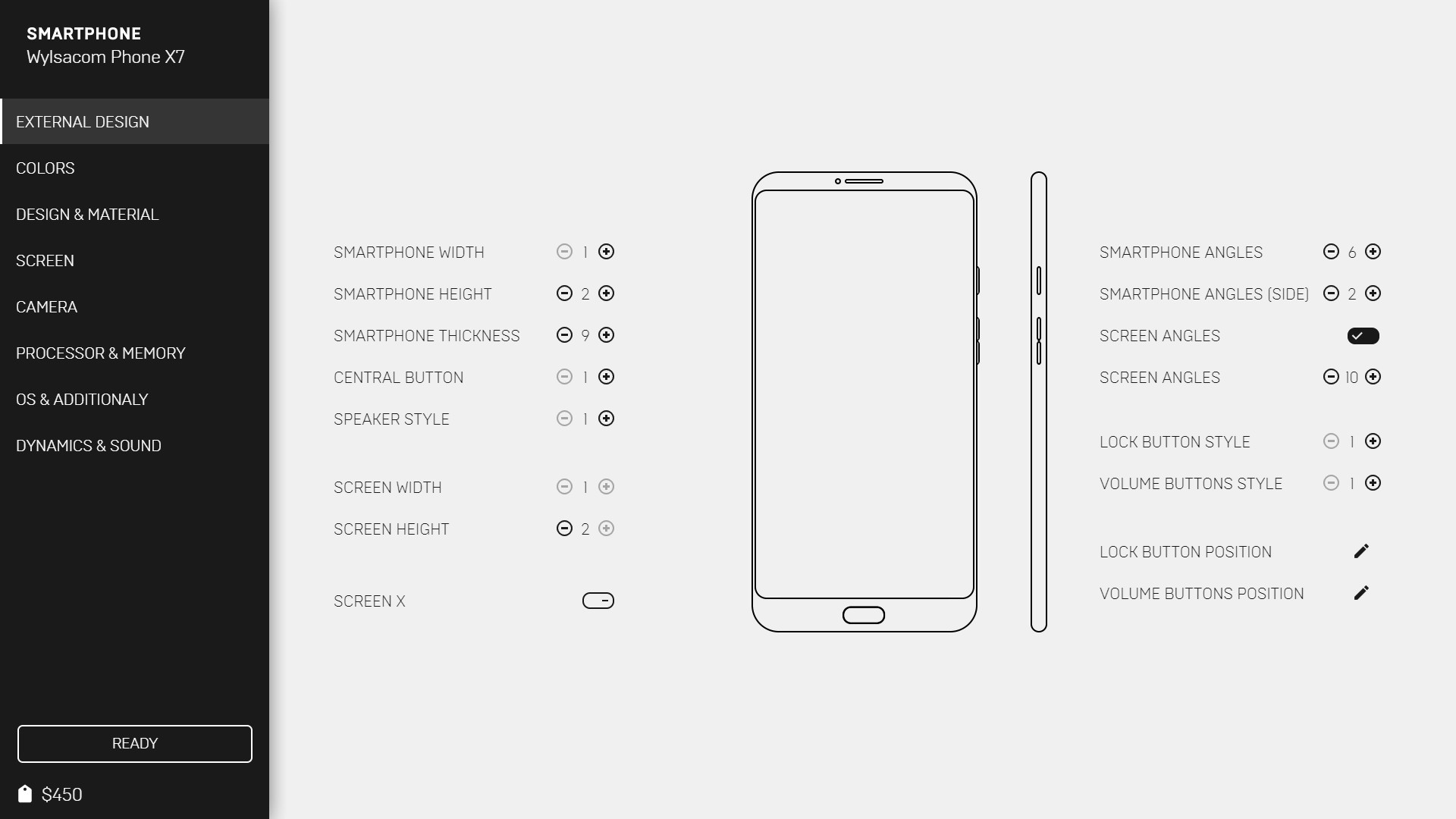 SMARTPHONE
Wylsacom Phone X7

EXTERNAL DESIGN
COLORS
DESIGN & MATERIAL
SCREEN
CAMERA
PROCESSOR & MEMORY
OS & ADDITIONALY
DYNAMICS & SOUND

READY

$450

SMARTPHONE WIDTH 1
SMARTPHONE HEIGHT 2
SMARTPHONE THICKNESS 9
CENTRAL BUTTON 1
SPEAKER STYLE 1

SCREEN WIDTH 1
SCREEN HEIGHT 2

SCREEN X

SMARTPHONE ANGLES 6
SMARTPHONE ANGLES (SIDE) 2
SCREEN ANGLES
SCREEN ANGLES 10

LOCK BUTTON STYLE 1
VOLUME BUTTONS STYLE 1

LOCK BUTTON POSITION
VOLUME BUTTONS POSITION