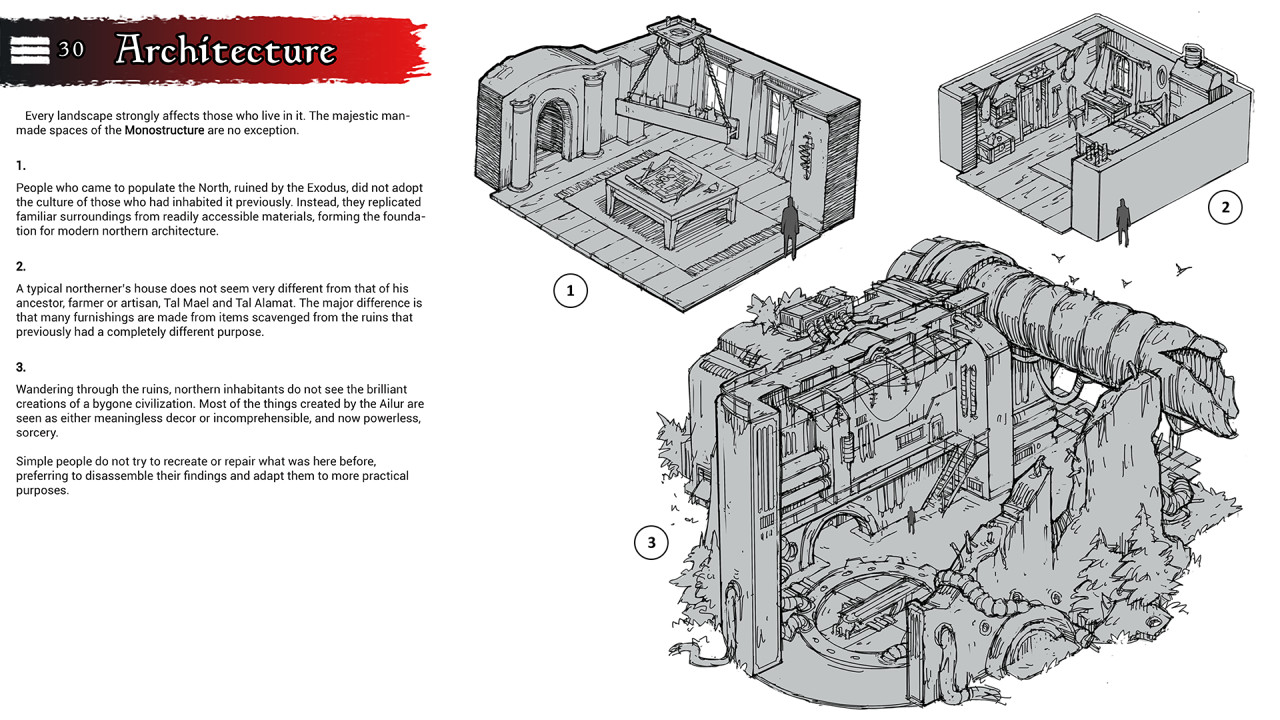 30 Architecture

Every landscape strongly affects those who live in it. The majestic man-made spaces of the Monostructure are no exception.

1.

People who came to populate the North, ruined by the Exodus, did not adopt the culture of those who had inhabited it previously. Instead, they replicated familiar surroundings from readily accessible materials, forming the foundation for modern northern architecture.

2.

A typical northerner's house does not seem very different from that of his ancestor, farmer or artisan, Tal Mael and Tal Alamat. The major difference is that many furnishings are made from items scavenged from the ruins that previously had a completely different purpose.

3.

Wandering through the ruins, northern inhabitants do not see the brilliant creations of a bygone civilization. Most of the things created by the Ailur are seen as either meaningless decor or incomprehensible, and now powerless, sorcery.

Simple people do not try to recreate or repair what was here before, preferring to disassemble their findings and adapt them to more practical purposes.

1

2

3