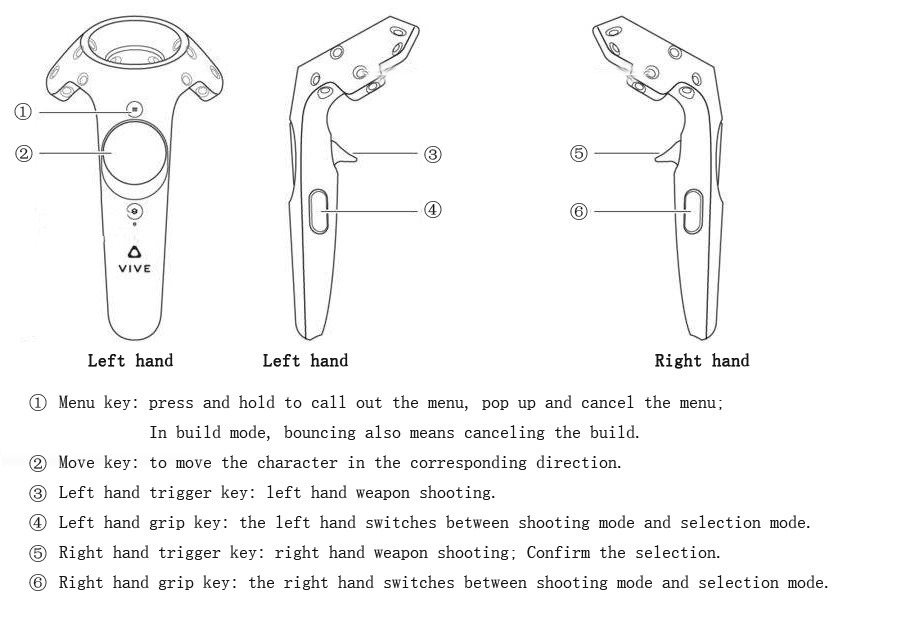 ①
②
VIVE
③
④
⑤
⑥

Left hand Left hand Right hand

① Menu key: press and hold to call out the menu, pop up and cancel the menu; In build mode, bouncing also means canceling the build.
② Move key: to move the character in the corresponding direction.
③ Left hand trigger key: left hand weapon shooting.
④ Left hand grip key: the left hand switches between shooting mode and selection mode.
⑤ Right hand trigger key: right hand weapon shooting; Confirm the selection.
⑥ Right hand grip key: the right hand switches between shooting mode and selection mode.