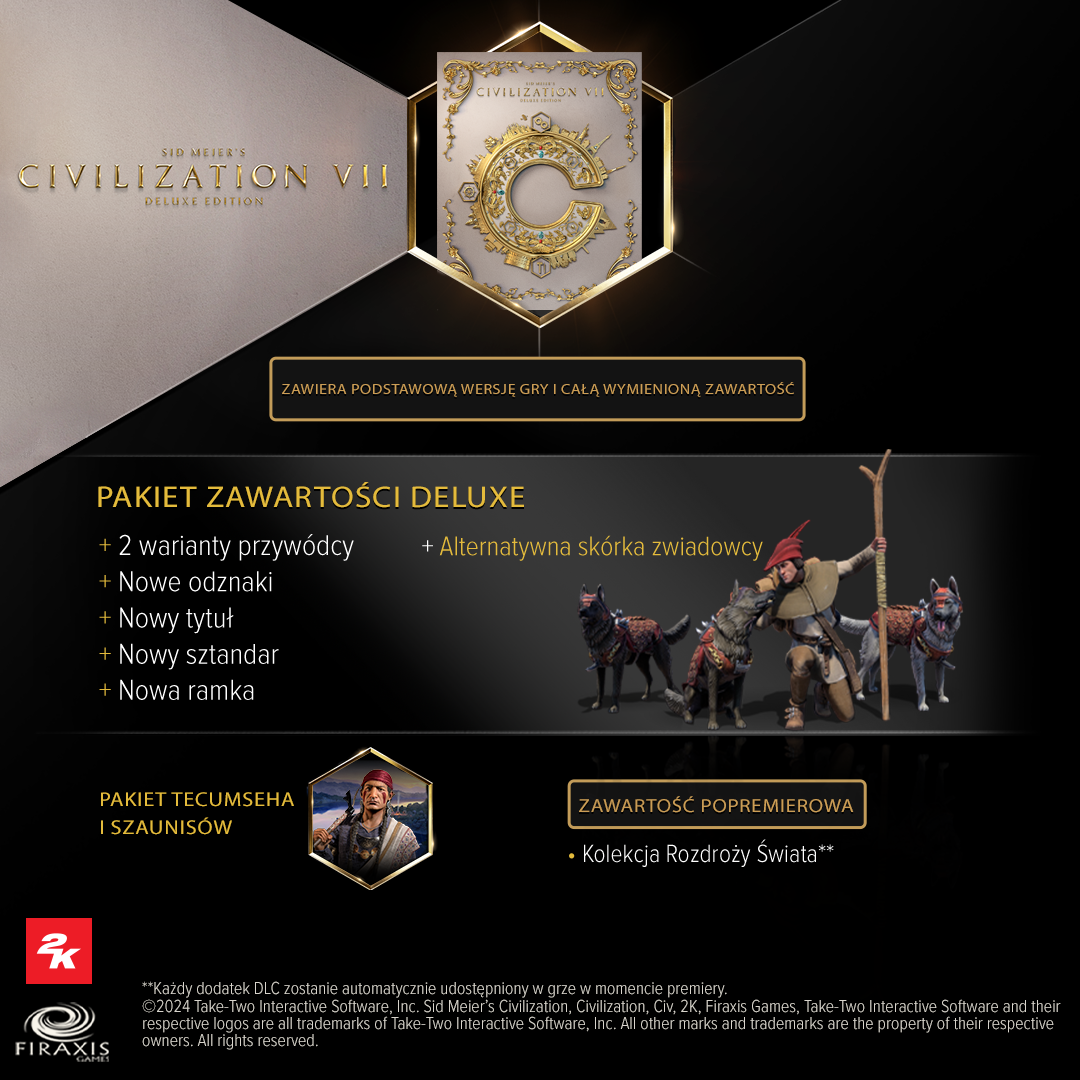 SID MEIER'S
CIVILIZATION VII
DELUXE EDITION

SID MEIER'S
CIVILIZATION VII
DELUXE EDITION

ZAWIERA PODSTAWOWĄ WERSJĘ GRY I CAŁĄ WYMIENIONĄ ZAWARTOŚĆ

PAKIET ZAWARTOŚCI DELUXE

+ 2 warianty przywódcy
+ Nowe odznaki
+ Nowy tytuł
+ Nowy sztandar
+ Nowa ramka

+ Alternatywna skórka zwiadowcy

PAKIET TECUMSEHA I SZAUNISÓW

ZAWARTOŚĆ POPREMIEROWA

• Kolekcja Rozdroży Świata**

2K

FIRAXIS GAMES

**Każdy dodatek DLC zostanie automatycznie udostępniony w grze w momencie premiery.
©2024 Take-Two Interactive Software, Inc. Sid Meier's Civilization, Civilization, Civ, 2K, Firaxis Games, Take-Two Interactive Software and their respective logos are all trademarks of Take-Two Interactive Software, Inc. All other marks and trademarks are the property of their respective owners. All rights reserved.