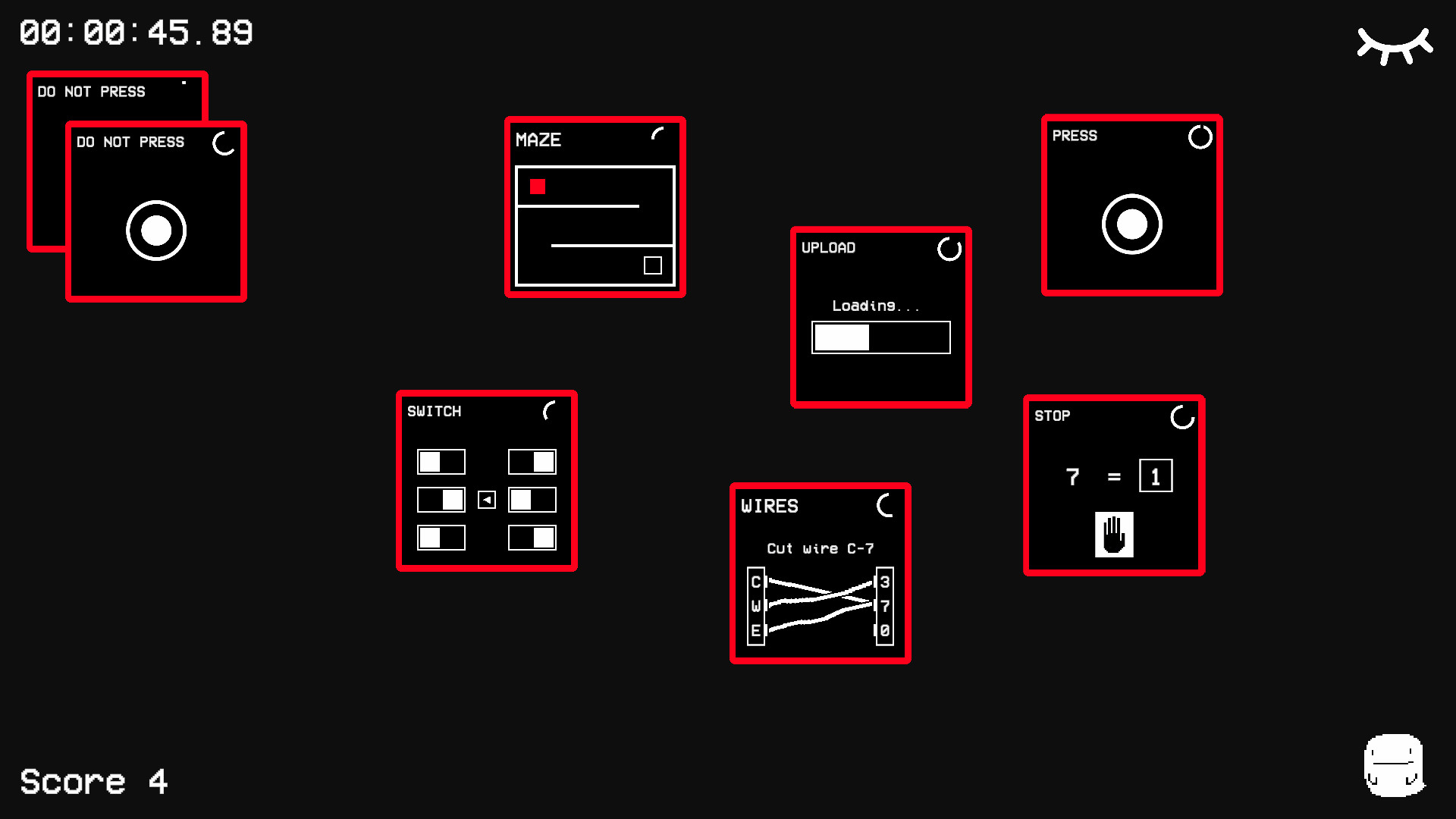 00:00:45.89

DO NOT PRESS

DO NOT PRESS

MAZE

PRESS

UPLOAD

Loading...

SWITCH

STOP

7 = 1

WIRES

Cut wire C-7

C
W
E

3
7
0

Score 4