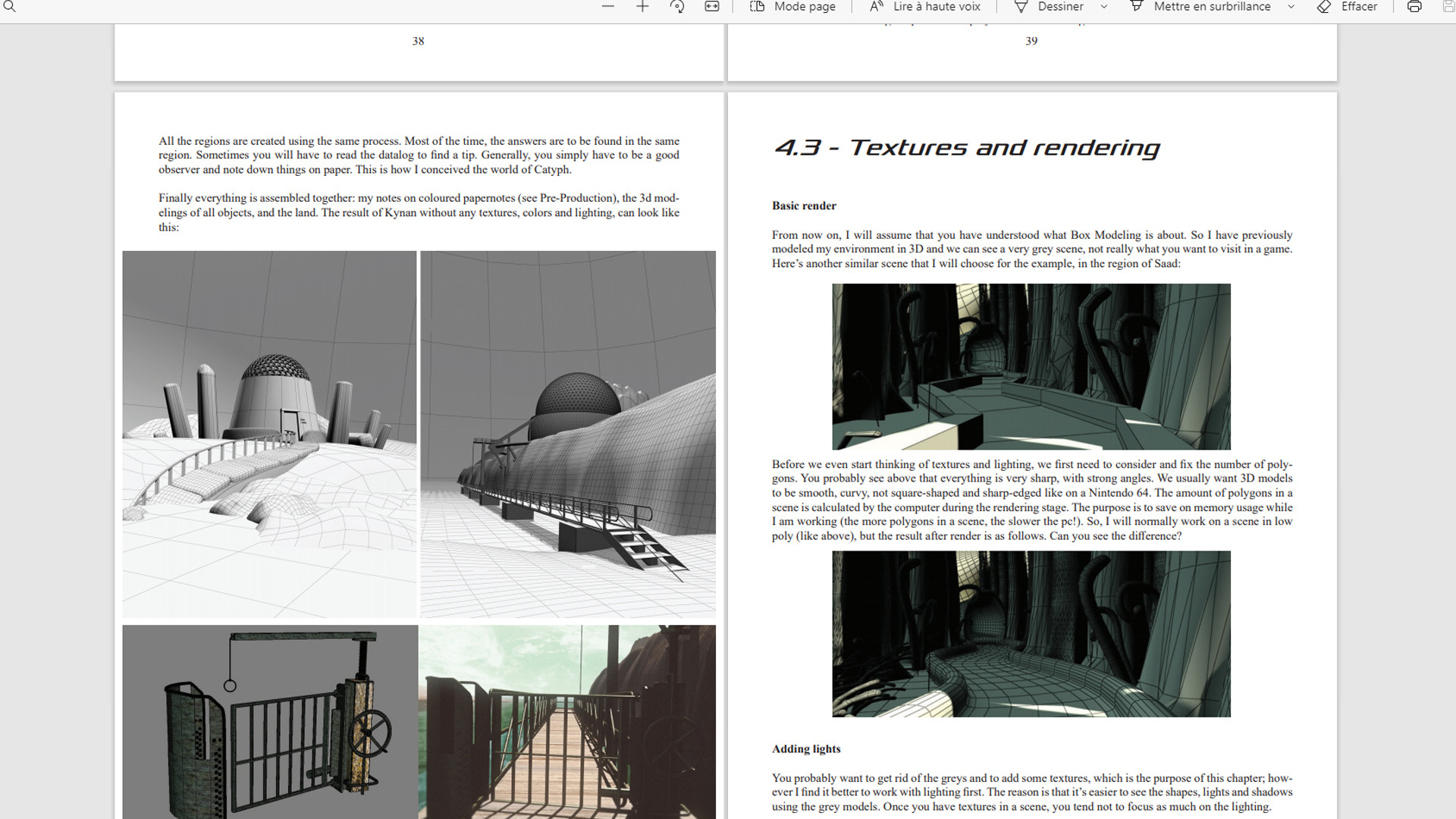 Mode page Lire à haute voix Dessiner Mettre en surbrillance Effacer

38

39

All the regions are created using the same process. Most of the time, the answers are to be found in the same region. Sometimes you will have to read the datalog to find a tip. Generally, you simply have to be a good observer and note down things on paper. This is how I conceived the world of Catyph.

Finally everything is assembled together: my notes on coloured papernotes (see Pre-Production), the 3d modelings of all objects, and the land. The result of Kynan without any textures, colors and lighting, can look like this:

4.3 - Textures and rendering

Basic render

From now on, I will assume that you have understood what Box Modeling is about. So I have previously modeled my environment in 3D and we can see a very grey scene, not really what you want to visit in a game. Here's another similar scene that I will choose for the example, in the region of Saad:

Before we even start thinking of textures and lighting, we first need to consider and fix the number of polygons. You probably see above that everything is very sharp, with strong angles. We usually want 3D models to be smooth, curvy, not square-shaped and sharp-edged like on a Nintendo 64. The amount of polygons in a scene is calculated by the computer during the rendering stage. The purpose is to save on memory usage while I am working (the more polygons in a scene, the slower the pc!). So, I will normally work on a scene in low poly (like above), but the result after render is as follows. Can you see the difference?

Adding lights

You probably want to get rid of the greys and to add some textures, which is the purpose of this chapter; however I find it better to work with lighting first. The reason is that it's easier to see the shapes, lights and shadows using the grey models. Once you have textures in a scene, you tend not to focus as much on the lighting.