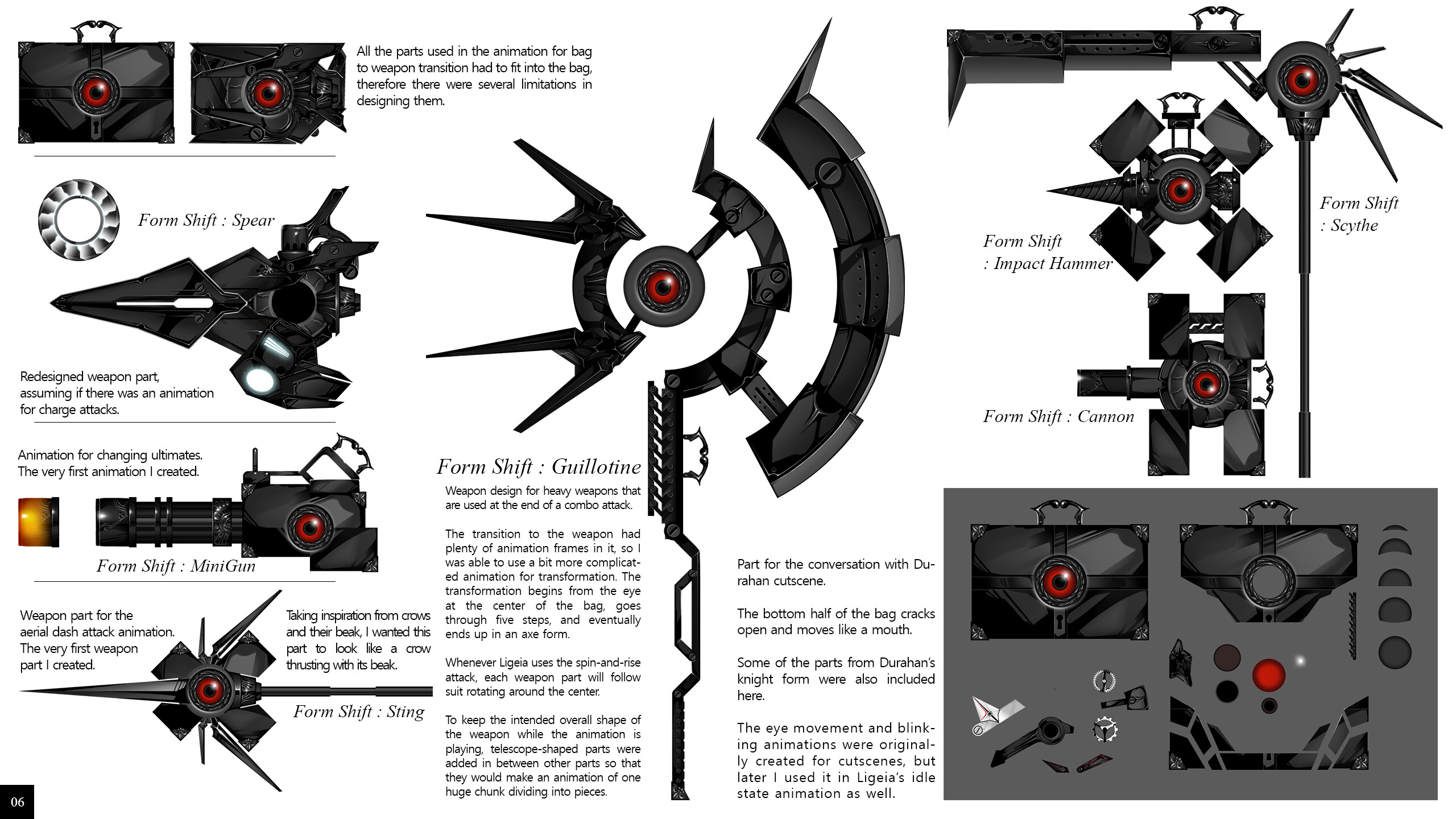 All the parts used in the animation for bag to weapon transition had to fit into the bag, therefore there were several limitations in designing them.

Form Shift : Spear

Redesigned weapon part, assuming if there was an animation for charge attacks.

Animation for changing ultimates. The very first animation I created.

Form Shift : MiniGun

Weapon part for the aerial dash attack animation. The very first weapon part I created.

Taking inspiration from crows and their beak, I wanted this part to look like a crow thrusting with its beak.

Form Shift : Sting

Form Shift : Guillotine

Weapon design for heavy weapons that are used at the end of a combo attack.

The transition to the weapon had plenty of animation frames in it, so I was able to use a bit more complicated animation for transformation. The transformation begins from the eye at the center of the bag, goes through five steps, and eventually ends up in an axe form.

Whenever Ligeia uses the spin-and-rise attack, each weapon part will follow suit rotating around the center.

To keep the intended overall shape of the weapon while the animation is playing, telescope-shaped parts were added in between other parts so that they would make an animation of one huge chunk dividing into pieces.

Form Shift : Impact Hammer

Form Shift : Scythe

Form Shift : Cannon

Part for the conversation with Durahan cutscene.

The bottom half of the bag cracks open and moves like a mouth.

Some of the parts from Durahan's knight form were also included here.

The eye movement and blinking animations were originally created for cutscenes, but later I used it in Ligeia's idle state animation as well.

06