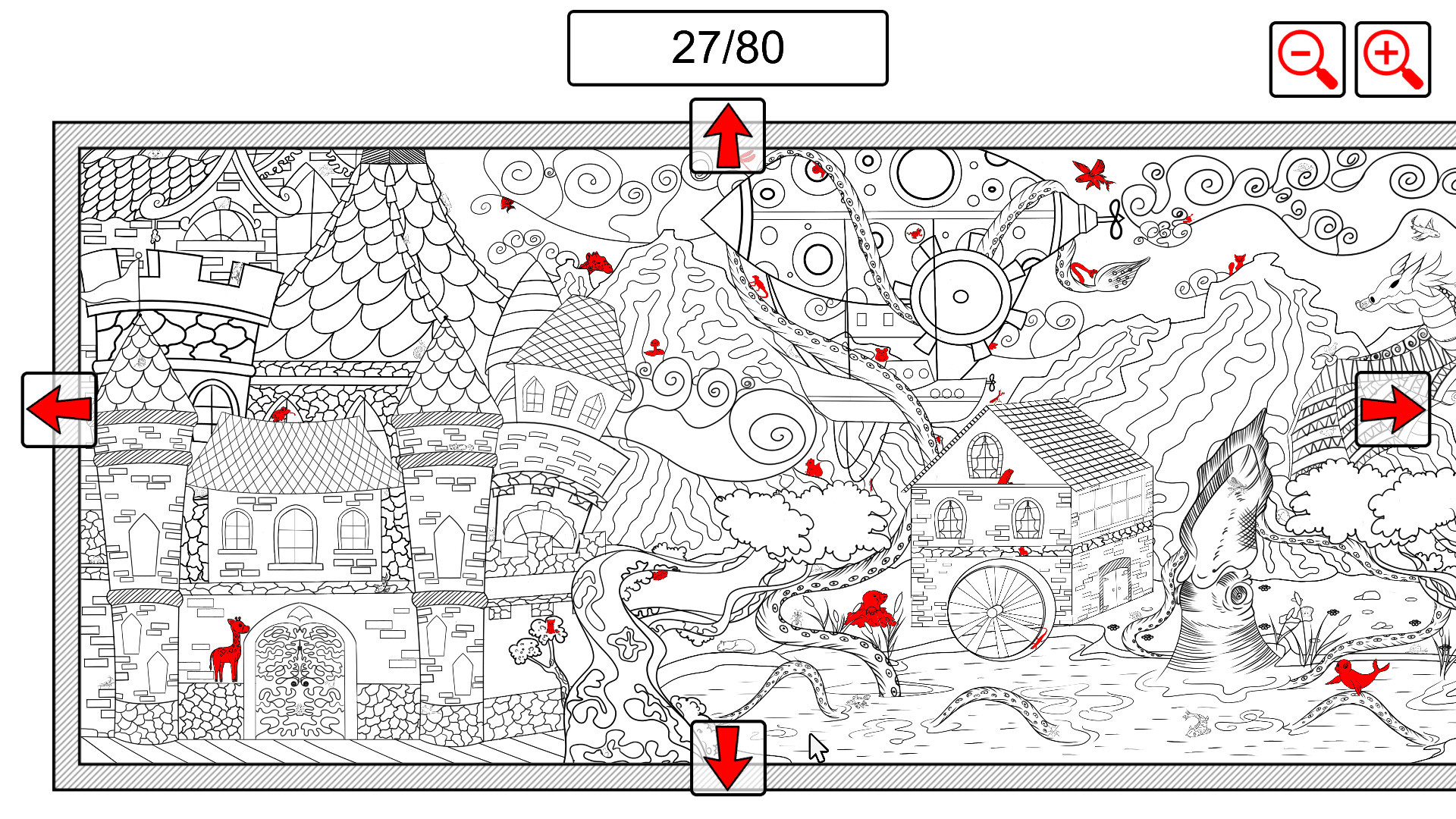 27/80