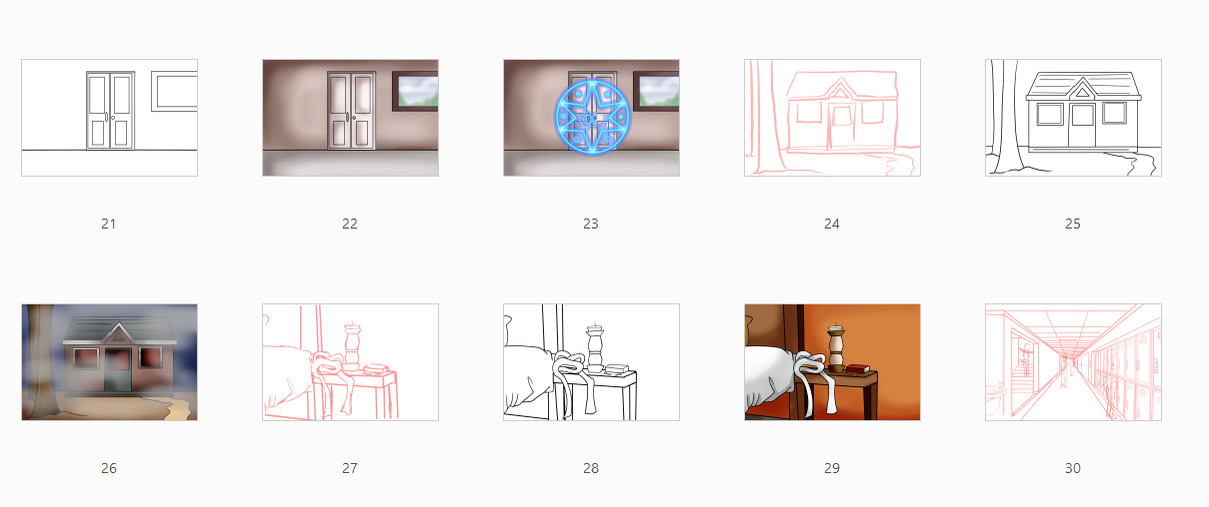 21

22

23

24

25

26

27

28

29

30