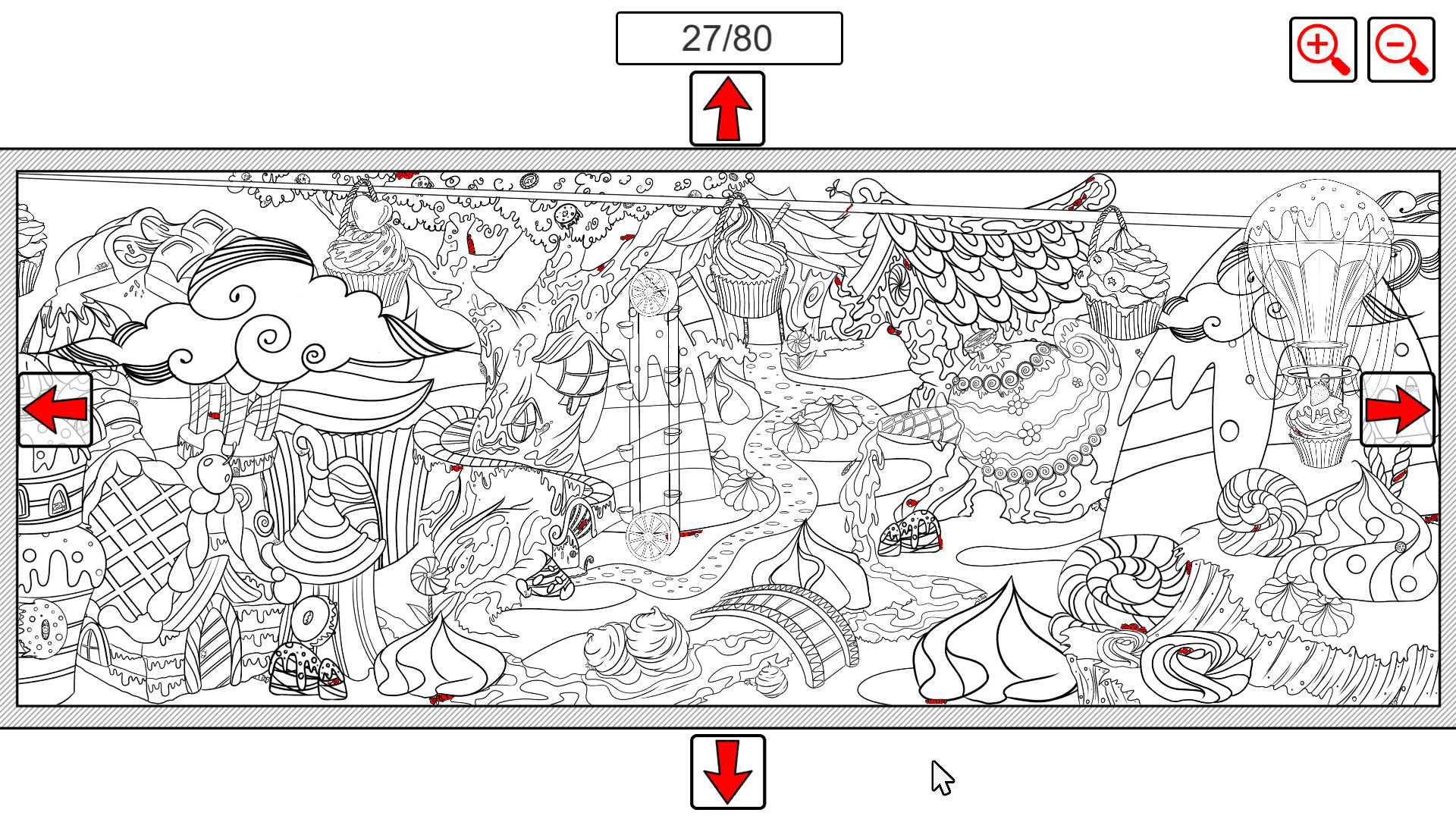 27/80