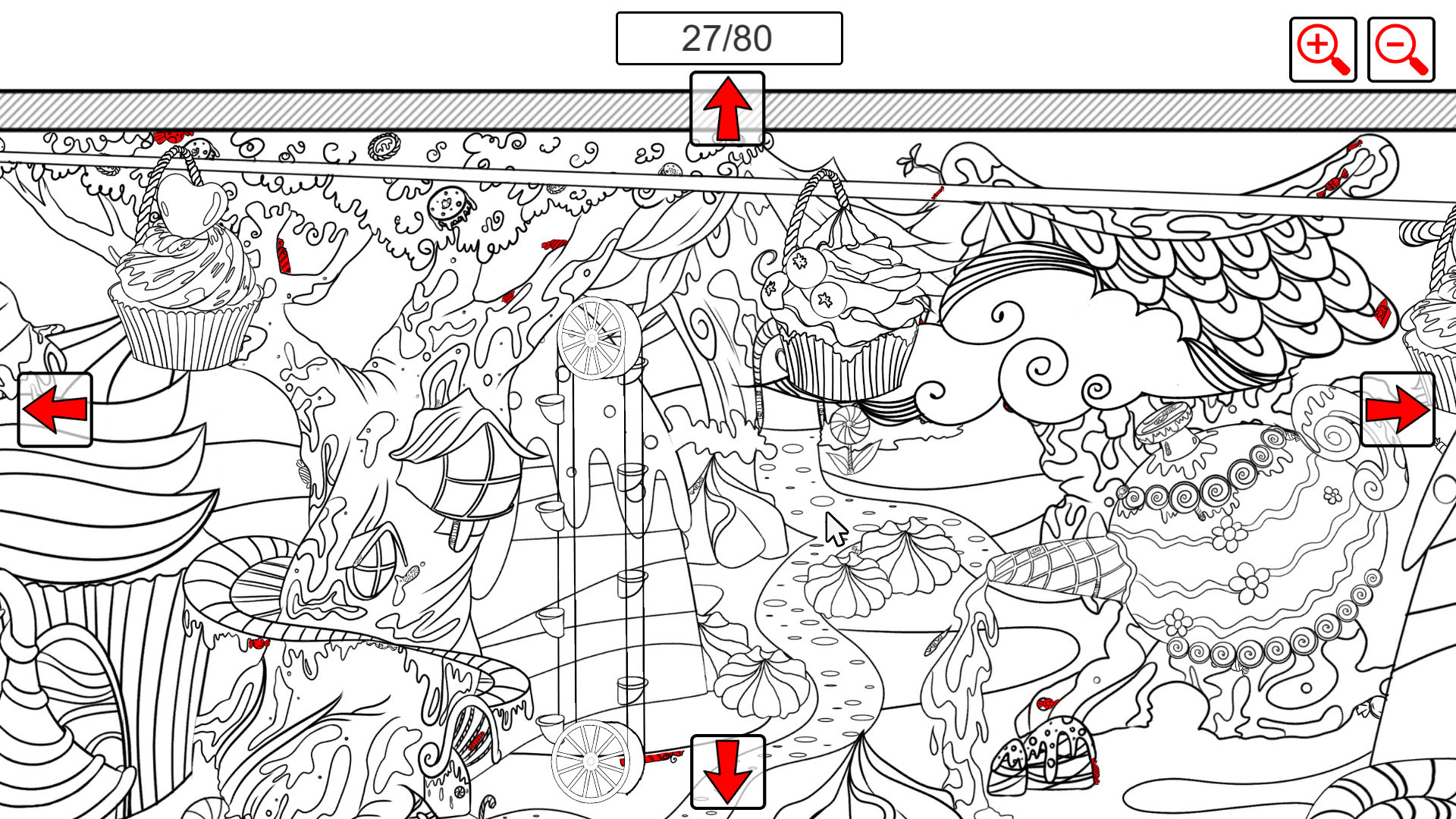 27/80