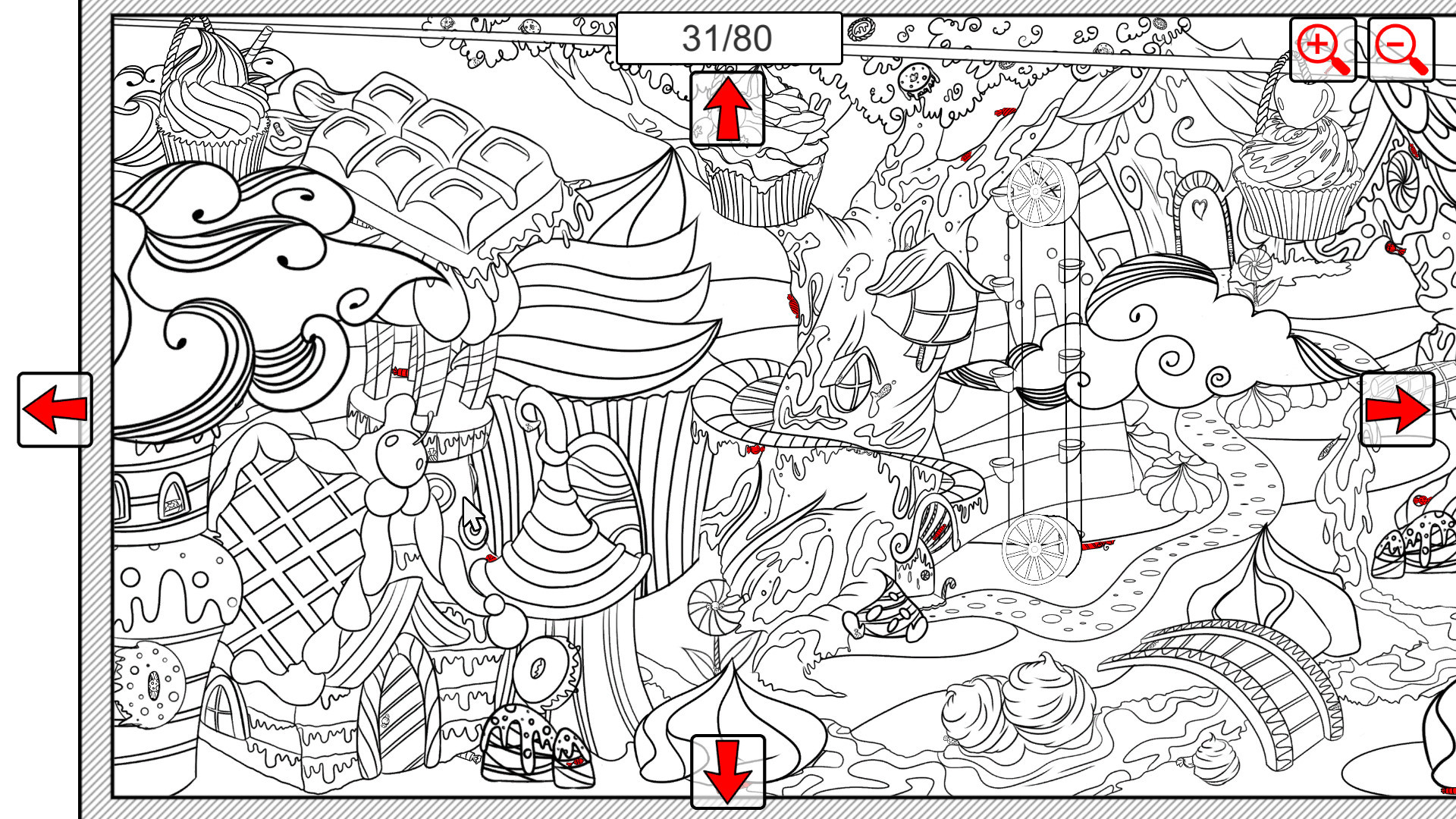 31/80