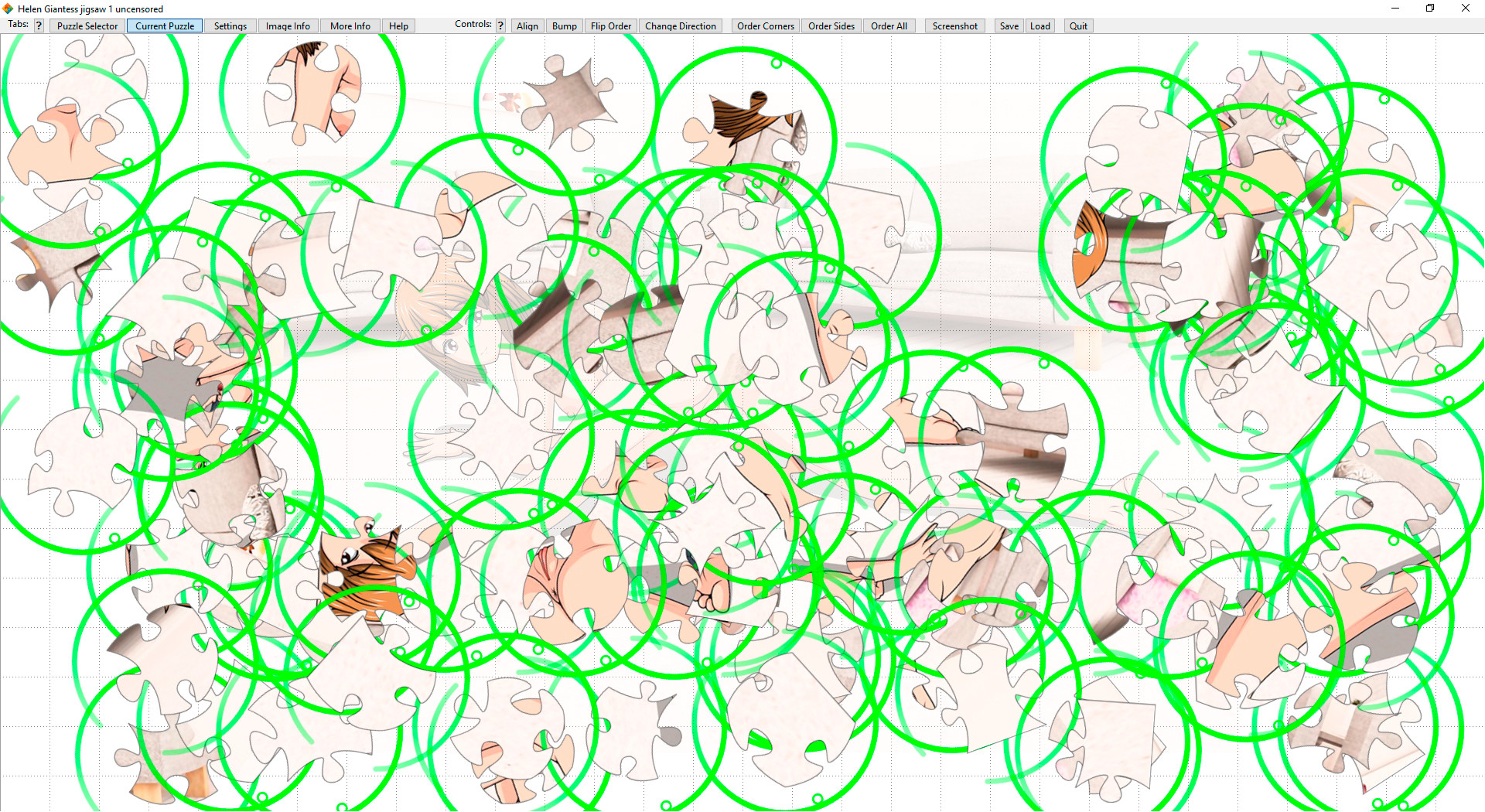 Helen Giantess jigsaw 1 uncensored

Tabs: ? Puzzle Selector Current Puzzle Settings Image Info More Info Help Controls: ? Align Bump Flip Order Change Direction Order Corners Order Sides Order All Screenshot Save Load Quit