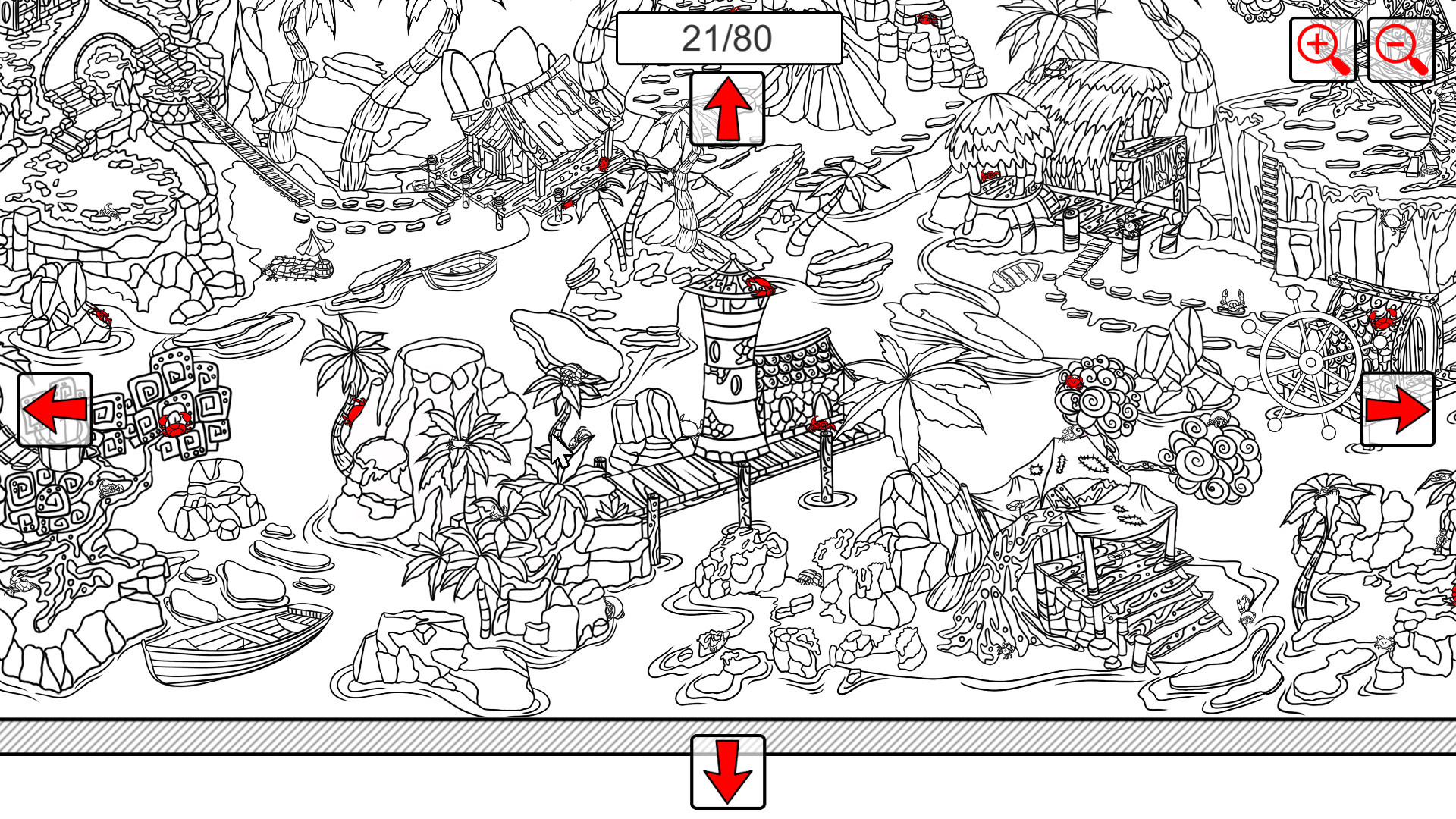 21/80