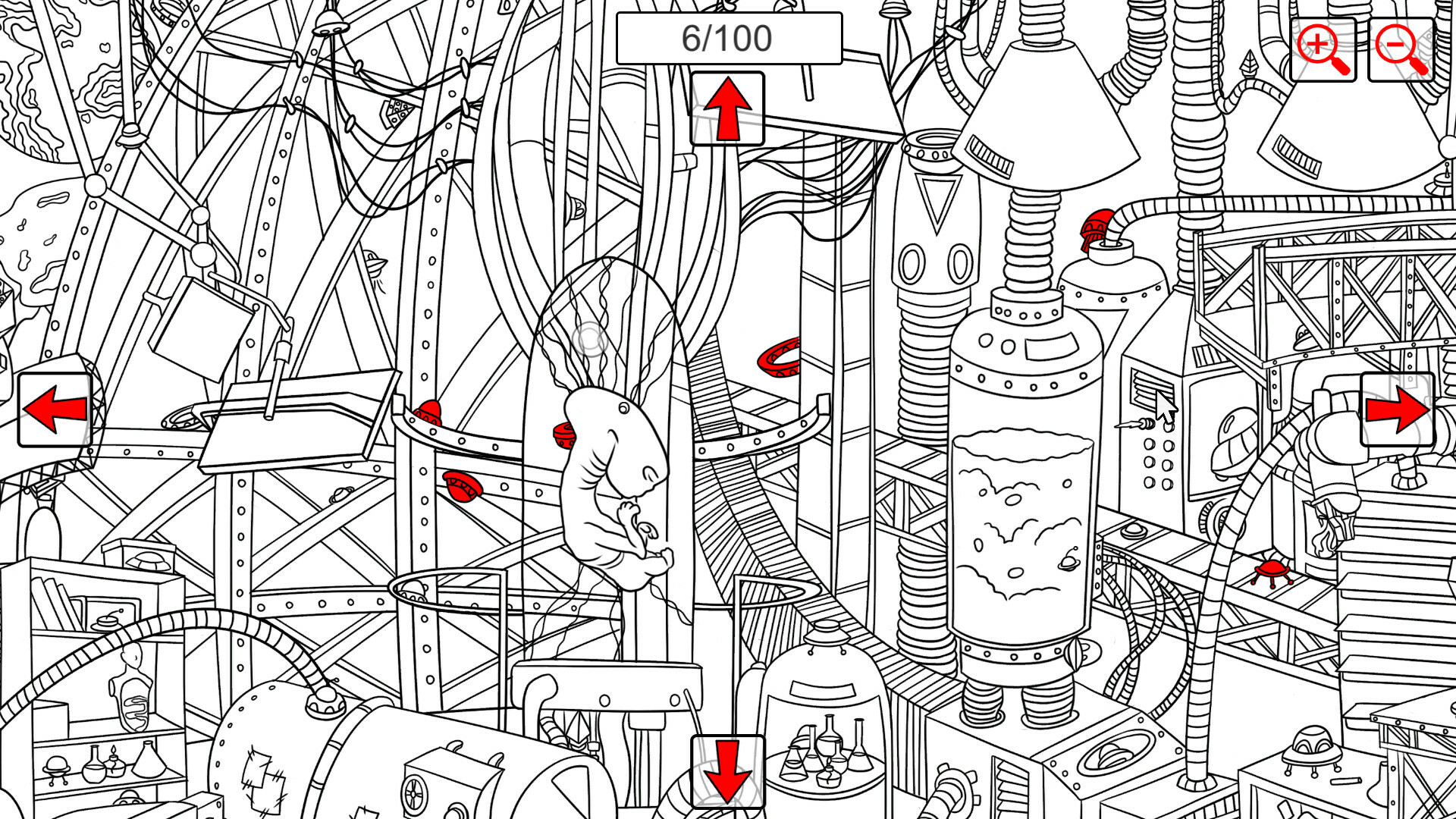 6/100