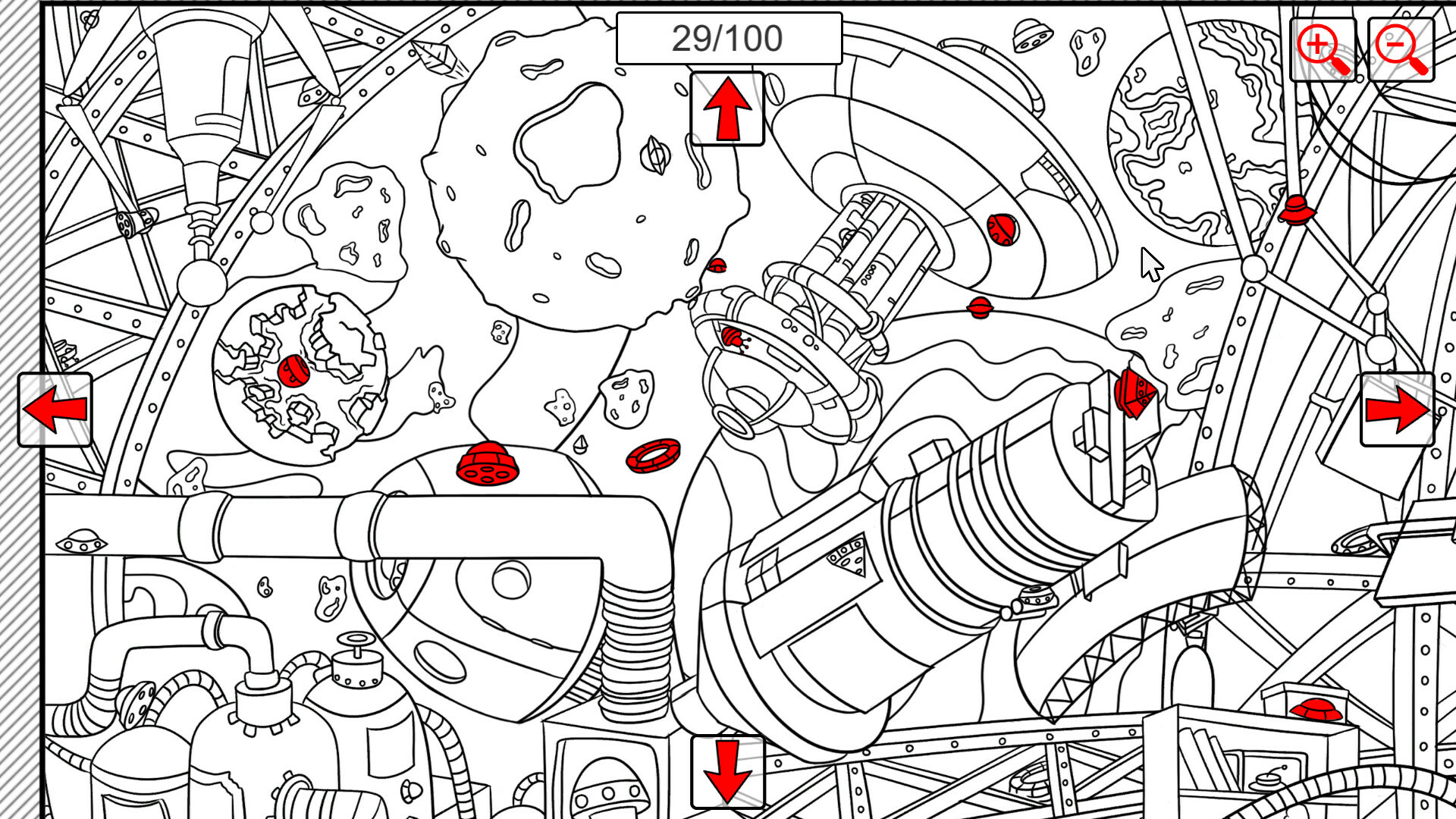 29/100