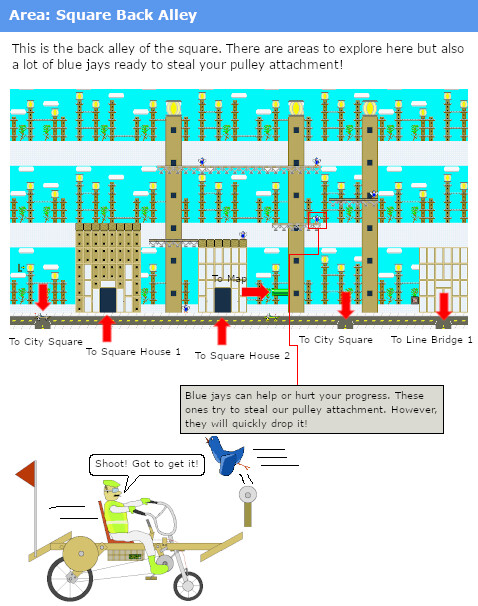 Area: Square Back Alley

This is the back alley of the square. There are areas to explore here but also a lot of blue jays ready to steal your pulley attachment!

To Map

To City Square

To Square House 1

To Square House 2

To City Square

To Line Bridge 1

Blue jays can help or hurt your progress. These ones try to steal our pulley attachment. However, they will quickly drop it!

Shoot! Got to get it!