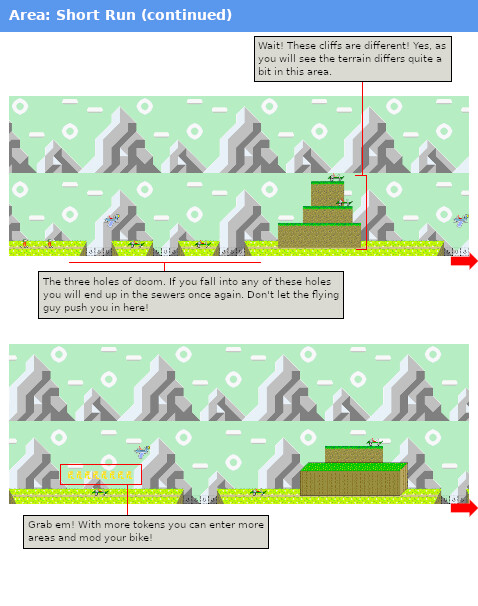 Area: Short Run (continued)

Wait! These cliffs are different! Yes, as you will see the terrain differs quite a bit in this area.

The three holes of doom. If you fall into any of these holes you will end up in the sewers once again. Don't let the flying guy push you in here!

Grab em! With more tokens you can enter more areas and mod your bike!