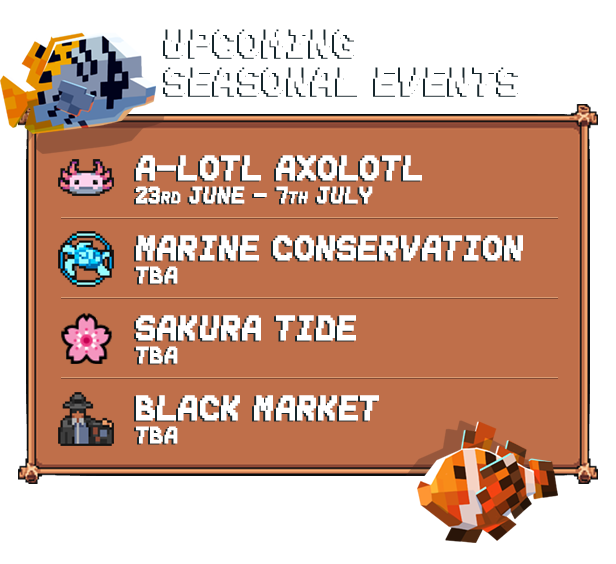 UPCOMING SEASONAL EVENTS

A-LOTL AXOLOTL
23RD JUNE - 7TH JULY

MARINE CONSERVATION
TBA

SAKURA TIDE
TBA

BLACK MARKET
TBA