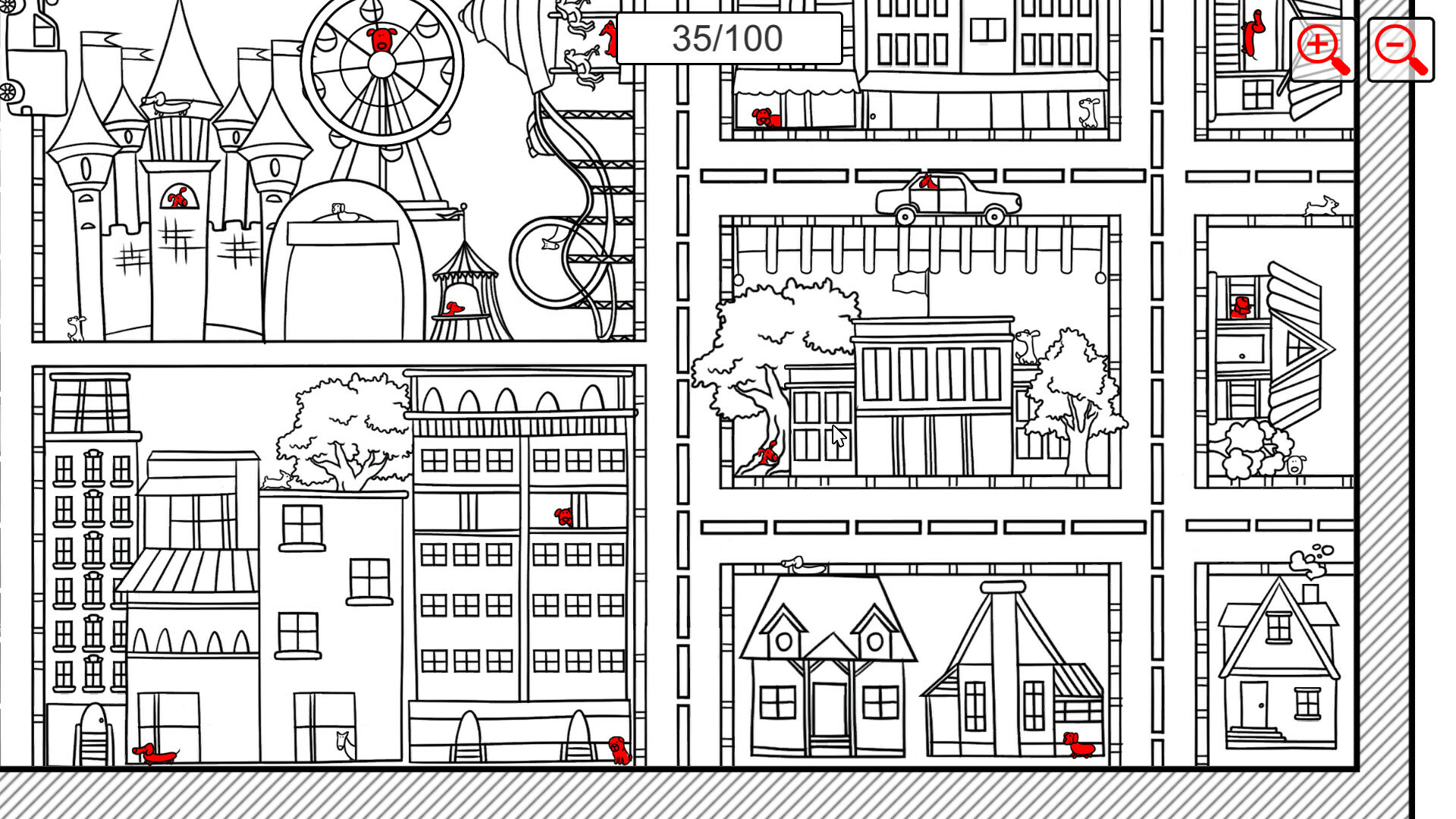 35/100