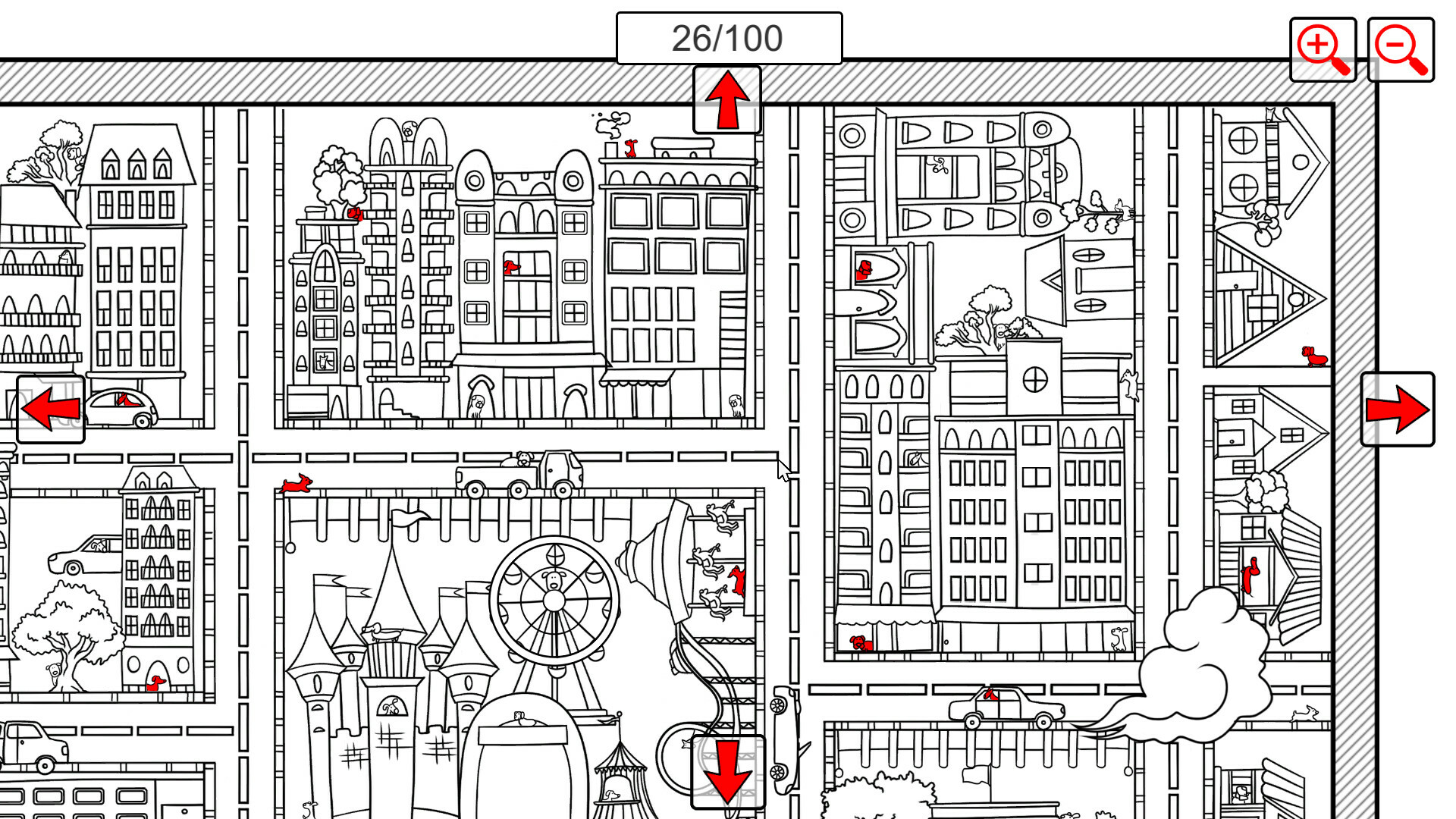 26/100