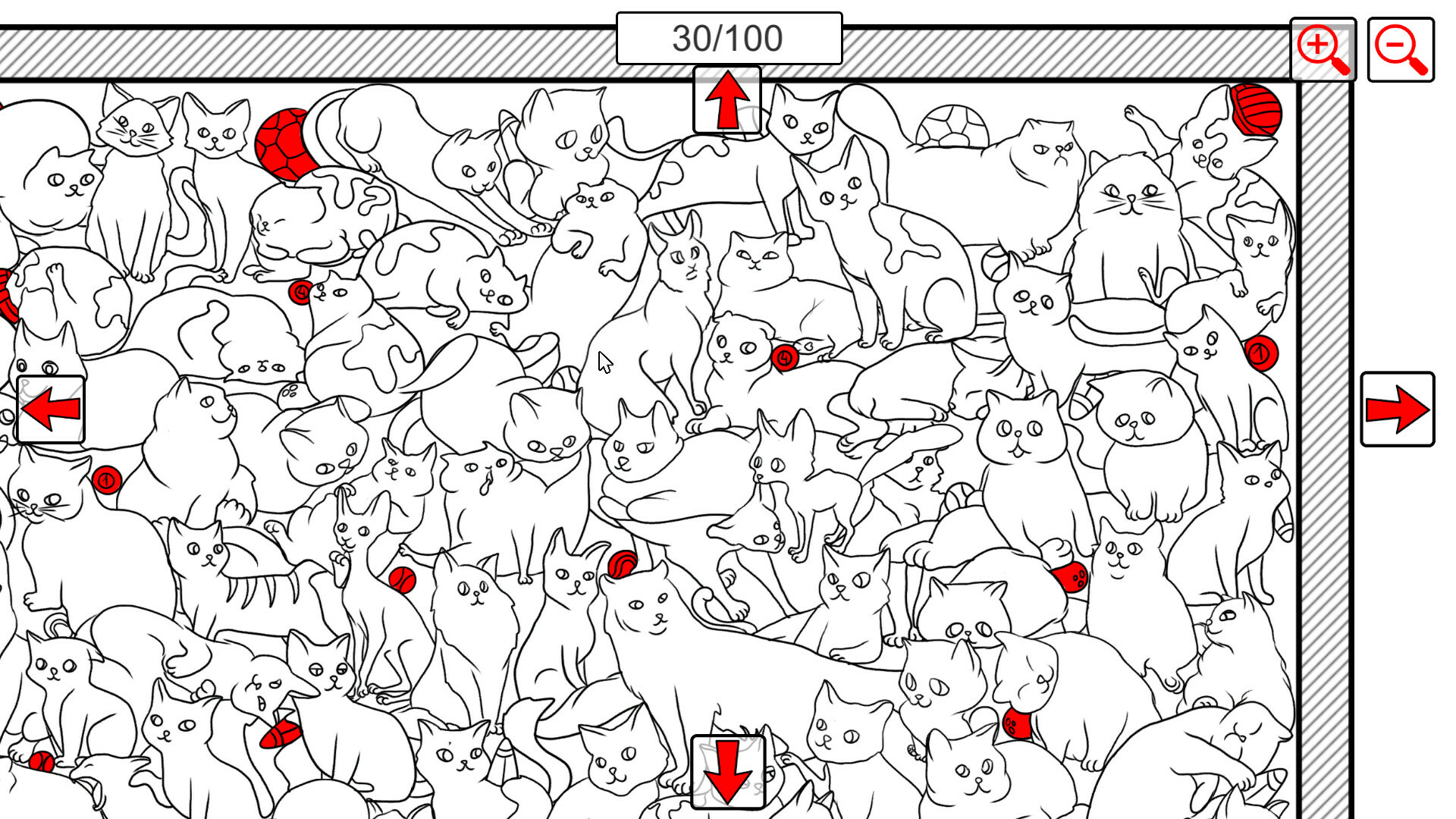 30/100