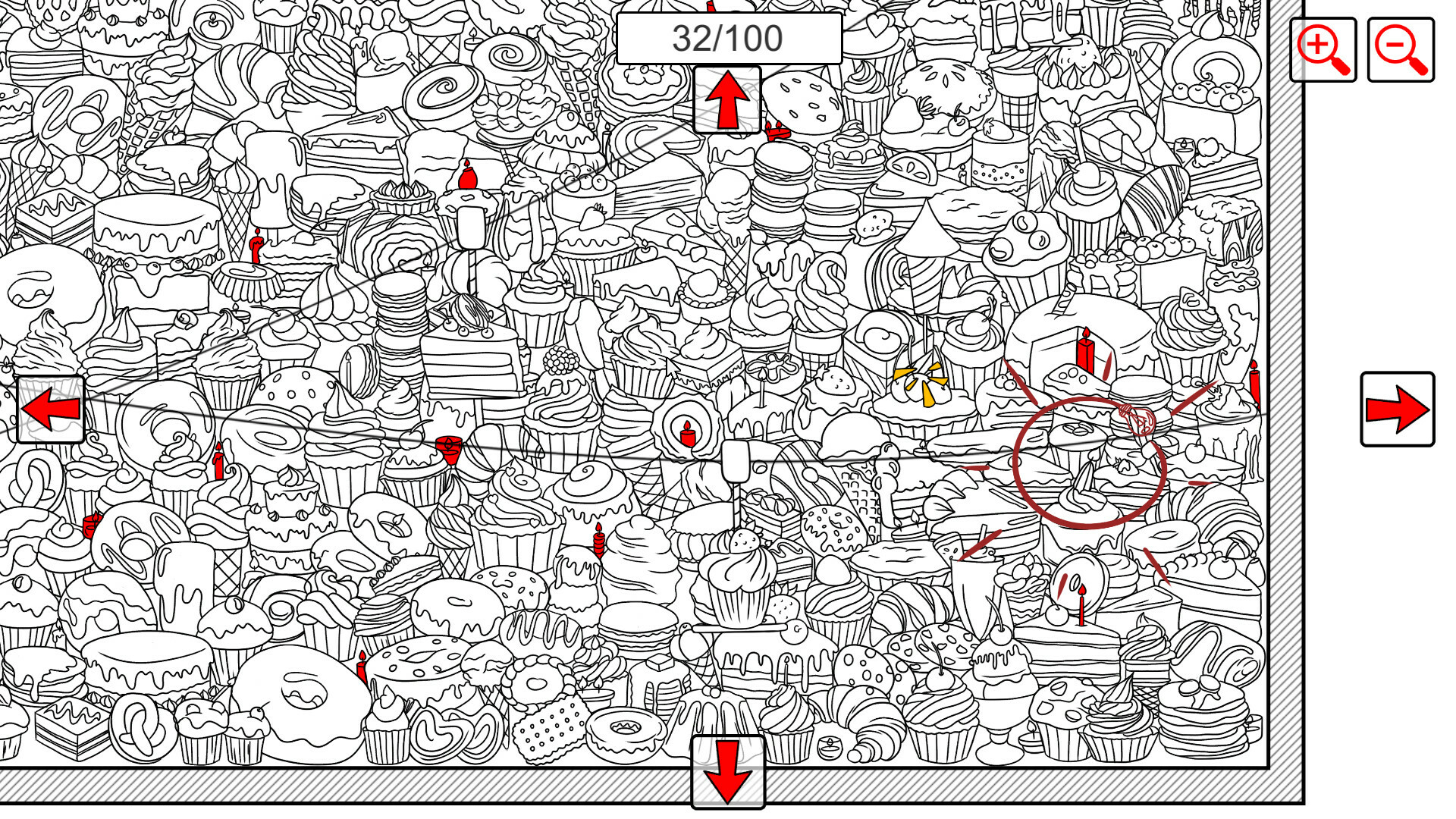 32/100