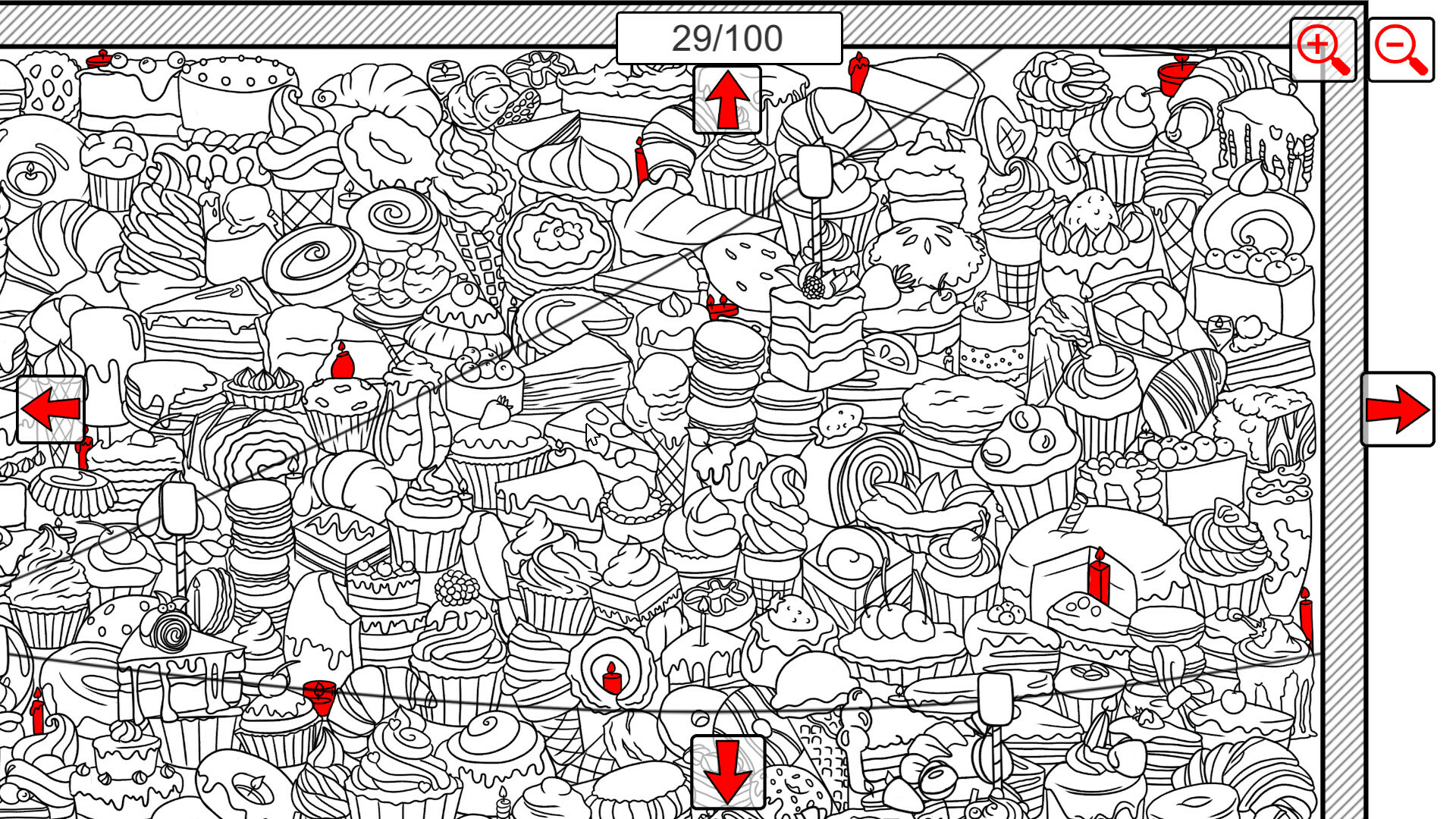 29/100