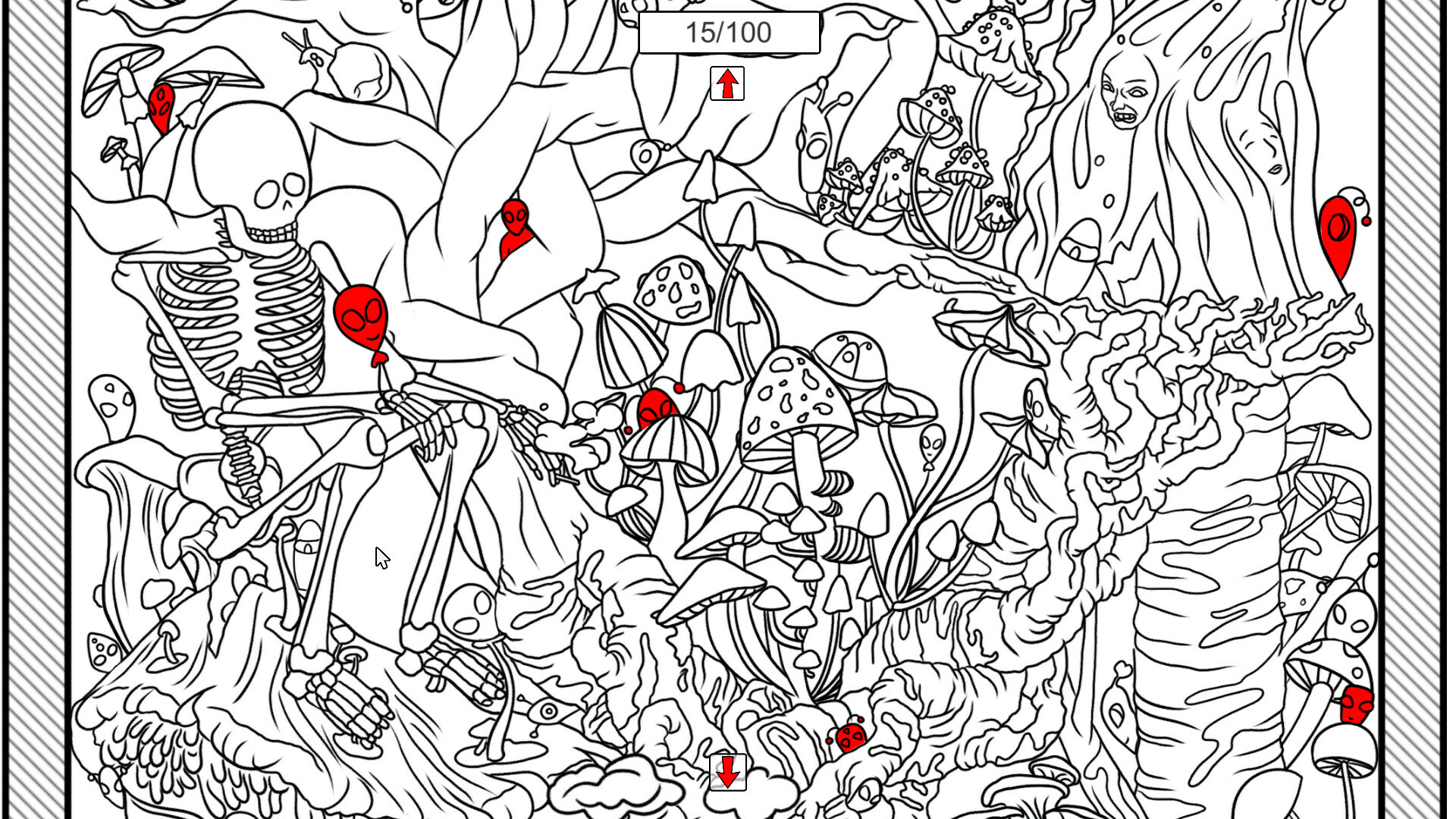 15/100