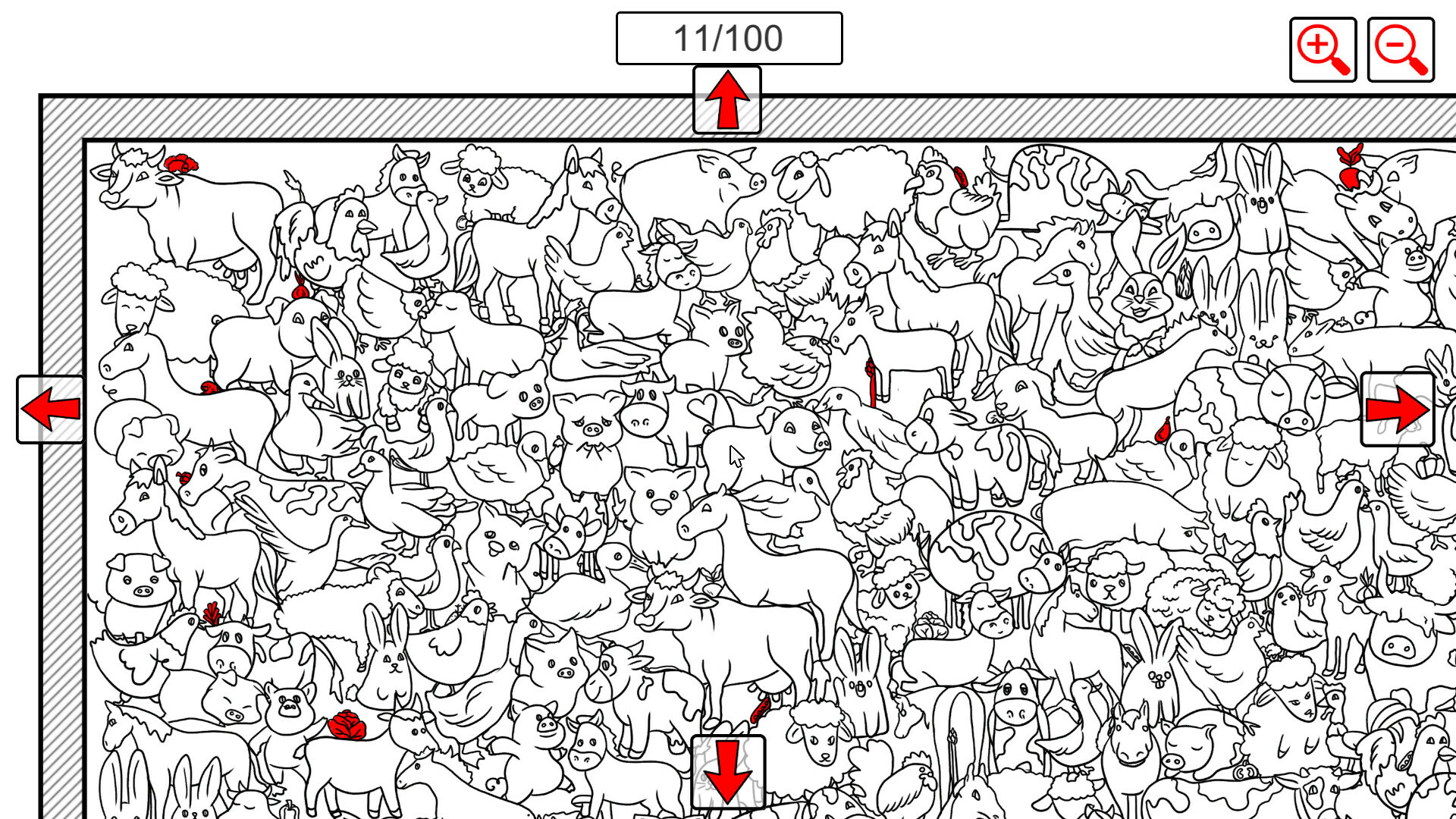 11/100