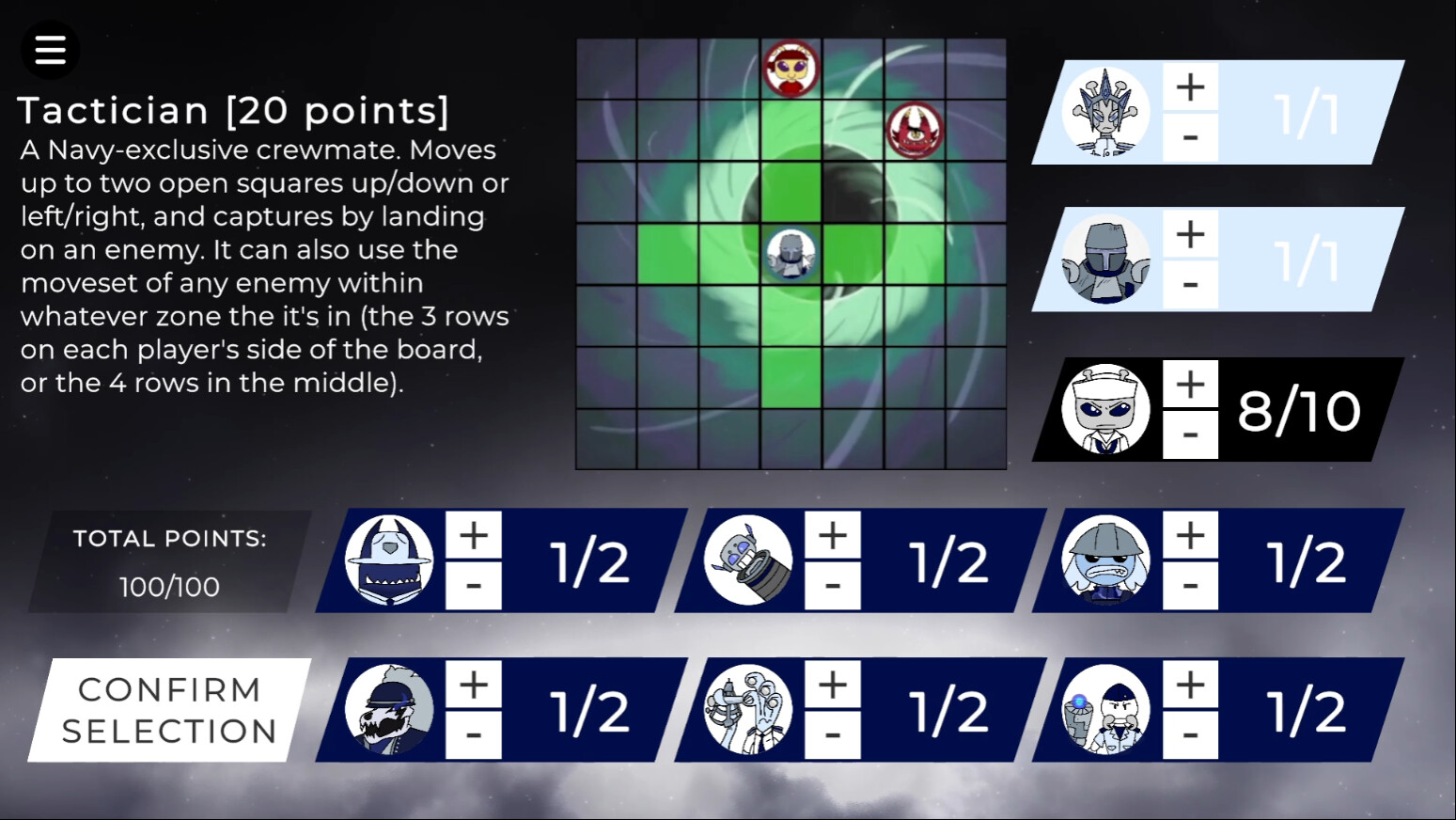 Tactician [20 points]
A Navy-exclusive crewmate. Moves up to two open squares up/down or left/right, and captures by landing on an enemy. It can also use the moveset of any enemy within whatever zone the it's in (the 3 rows on each player's side of the board, or the 4 rows in the middle).

+
-
1/1

+
-
1/1

+
-
8/10

TOTAL POINTS:
100/100

+
-
1/2

+
-
1/2

+
-
1/2

CONFIRM SELECTION

+
-
1/2

+
-
1/2

+
-
1/2