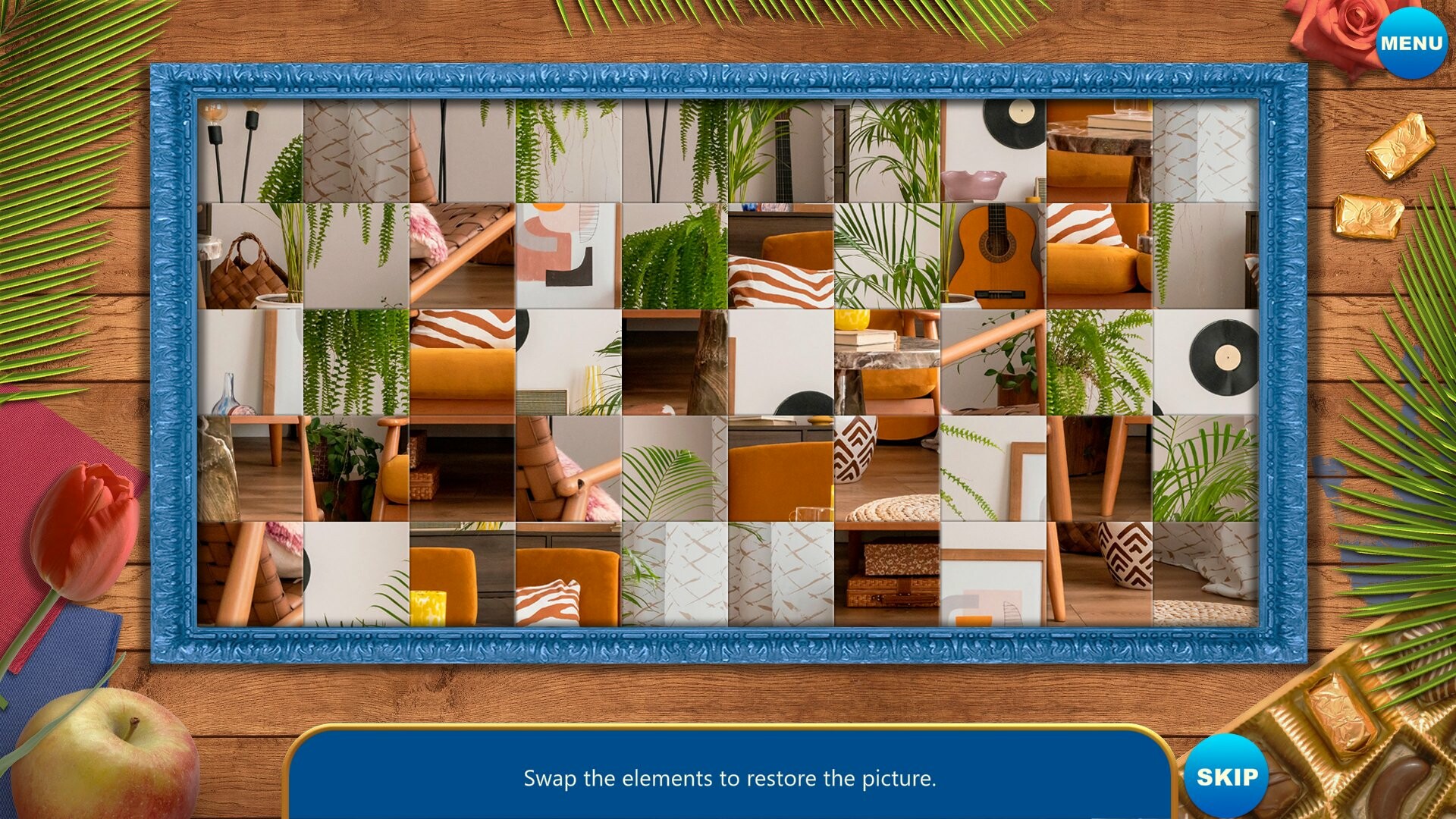 MENU

Swap the elements to restore the picture.

SKIP