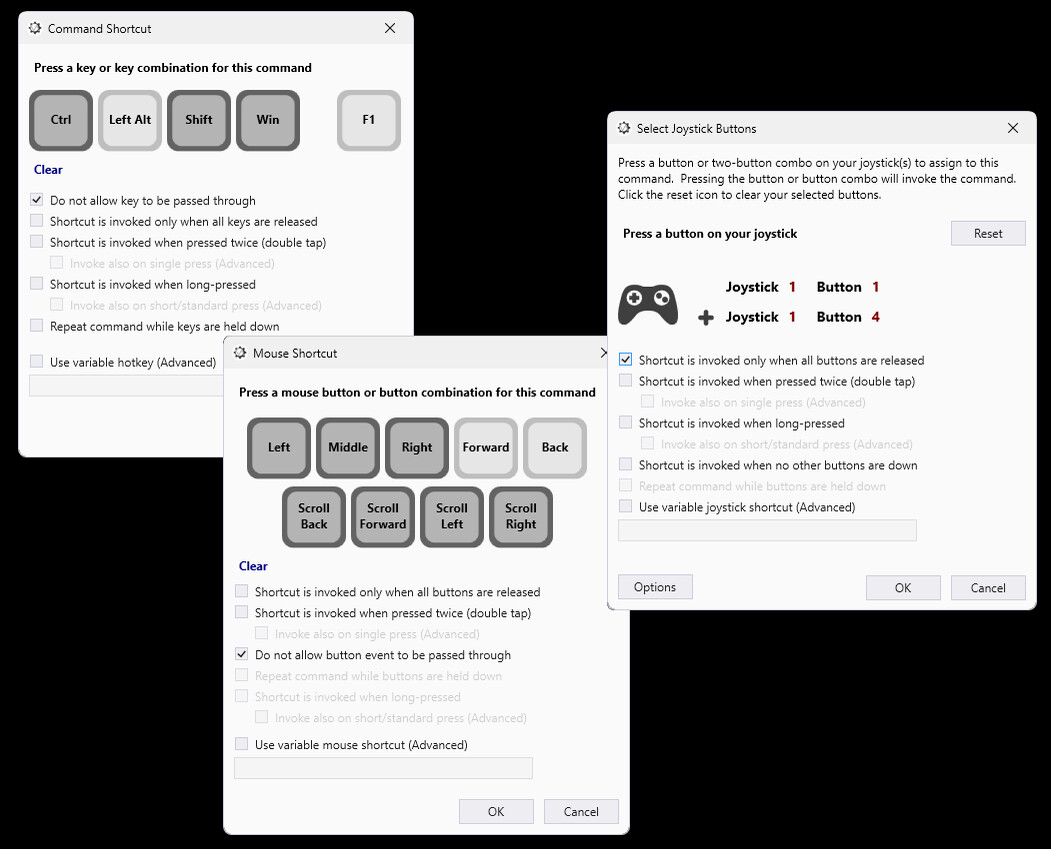 Command Shortcut

Press a key or key combination for this command

Ctrl Left Alt Shift Win F1

Clear

Do not allow key to be passed through
Shortcut is invoked only when all keys are released
Shortcut is invoked when pressed twice (double tap)
Invoke also on single press (Advanced)
Shortcut is invoked when long-pressed
Invoke also on short/standard press (Advanced)
Repeat command while keys are held down

Use variable hotkey (Advanced)

Mouse Shortcut

Press a mouse button or button combination for this command

Left Middle Right Forward Back

Scroll Back Scroll Forward Scroll Left Scroll Right

Clear

Shortcut is invoked only when all buttons are released
Shortcut is invoked when pressed twice (double tap)
Invoke also on single press (Advanced)
Do not allow button event to be passed through
Repeat command while buttons are held down
Shortcut is invoked when long-pressed
Invoke also on short/standard press (Advanced)

Use variable mouse shortcut (Advanced)

OK Cancel

Select Joystick Buttons

Press a button or two-button combo on your joystick(s) to assign to this command. Pressing the button or button combo will invoke the command. Click the reset icon to clear your selected buttons.

Press a button on your joystick

Reset

Joystick 1 Button 1
Joystick 1 Button 4

Shortcut is invoked only when all buttons are released
Shortcut is invoked when pressed twice (double tap)
Invoke also on single press (Advanced)
Shortcut is invoked when long-pressed
Invoke also on short/standard press (Advanced)
Shortcut is invoked when no other buttons are down
Repeat command while buttons are held down
Use variable joystick shortcut (Advanced)

Options

OK Cancel