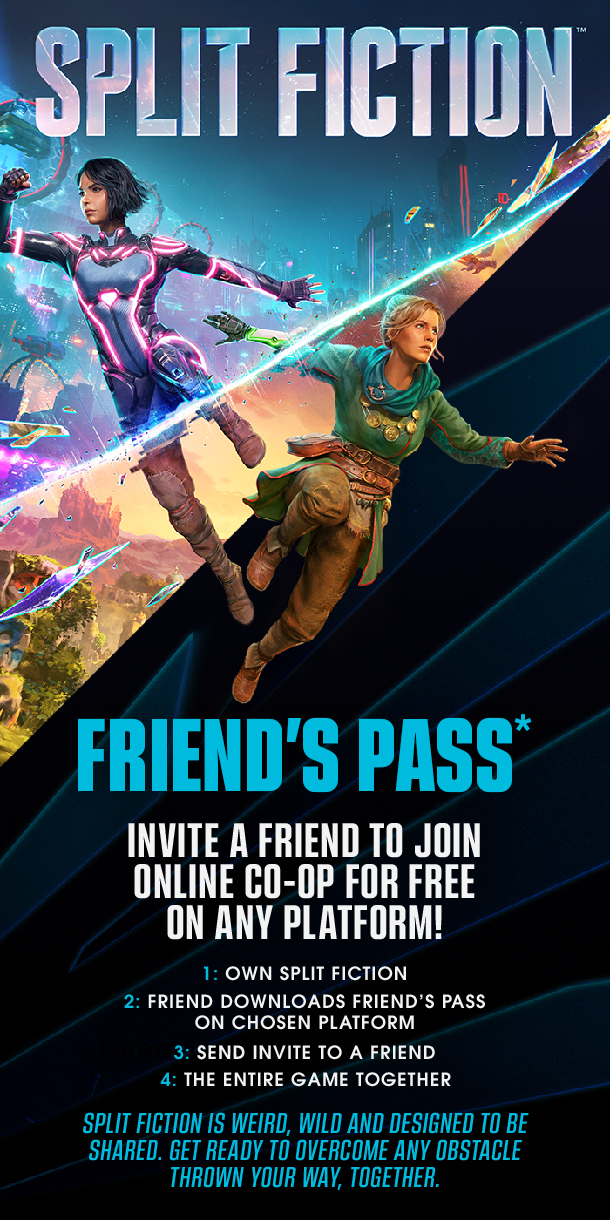 SPLIT FICTION™

FRIEND'S PASS*

INVITE A FRIEND TO JOIN ONLINE CO-OP FOR FREE ON ANY PLATFORM!

1: OWN SPLIT FICTION
2: FRIEND DOWNLOADS FRIEND'S PASS ON CHOSEN PLATFORM
3: SEND INVITE TO A FRIEND
4: THE ENTIRE GAME TOGETHER

SPLIT FICTION IS WEIRD, WILD AND DESIGNED TO BE SHARED. GET READY TO OVERCOME ANY OBSTACLE THROWN YOUR WAY, TOGETHER.