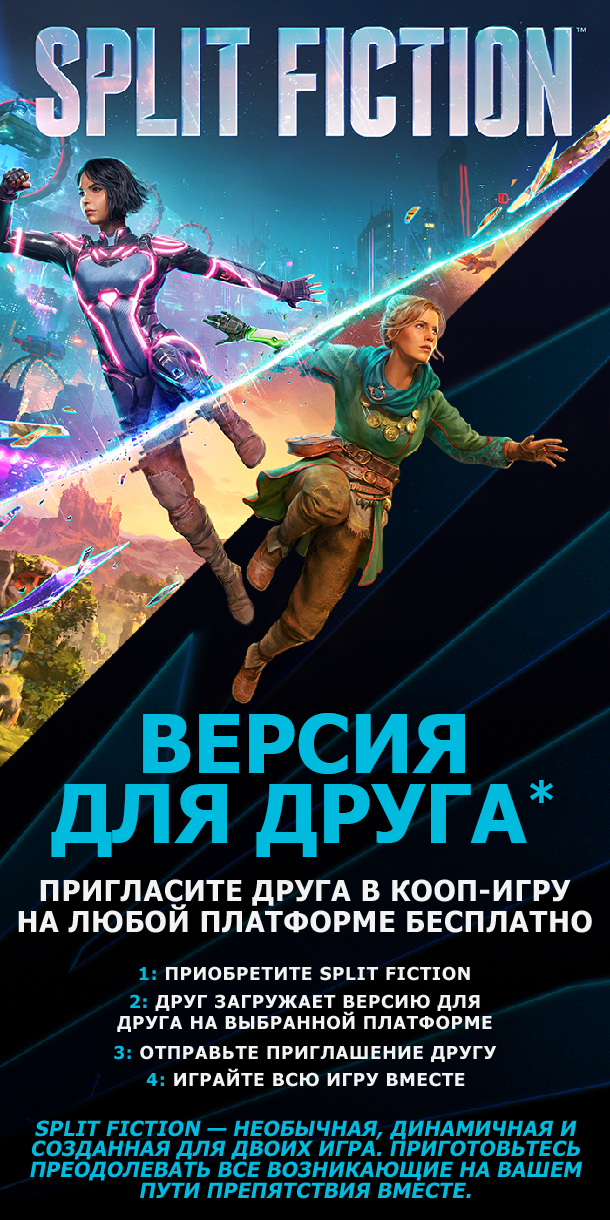 SPLIT FICTION™

ВЕРСИЯ ДЛЯ ДРУГА*

ПРИГЛАСИТЕ ДРУГА В КООП-ИГРУ НА ЛЮБОЙ ПЛАТФОРМЕ БЕСПЛАТНО

1: ПРИОБРЕТИТЕ SPLIT FICTION
2: ДРУГ ЗАГРУЖАЕТ ВЕРСИЮ ДЛЯ ДРУГА НА ВЫБРАННОЙ ПЛАТФОРМЕ
3: ОТПРАВЬТЕ ПРИГЛАШЕНИЕ ДРУГУ
4: ИГРАЙТЕ ВСЮ ИГРУ ВМЕСТЕ

SPLIT FICTION — НЕОБЫЧНАЯ, ДИНАМИЧНАЯ И СОЗДАННАЯ ДЛЯ ДВОИХ ИГРА. ПРИГОТОВЬТЕСЬ ПРЕОДОЛЕВАТЬ ВСЕ ВОЗНИКАЮЩИЕ НА ВАШЕМ ПУТИ ПРЕПЯТСТВИЯ ВМЕСТЕ.