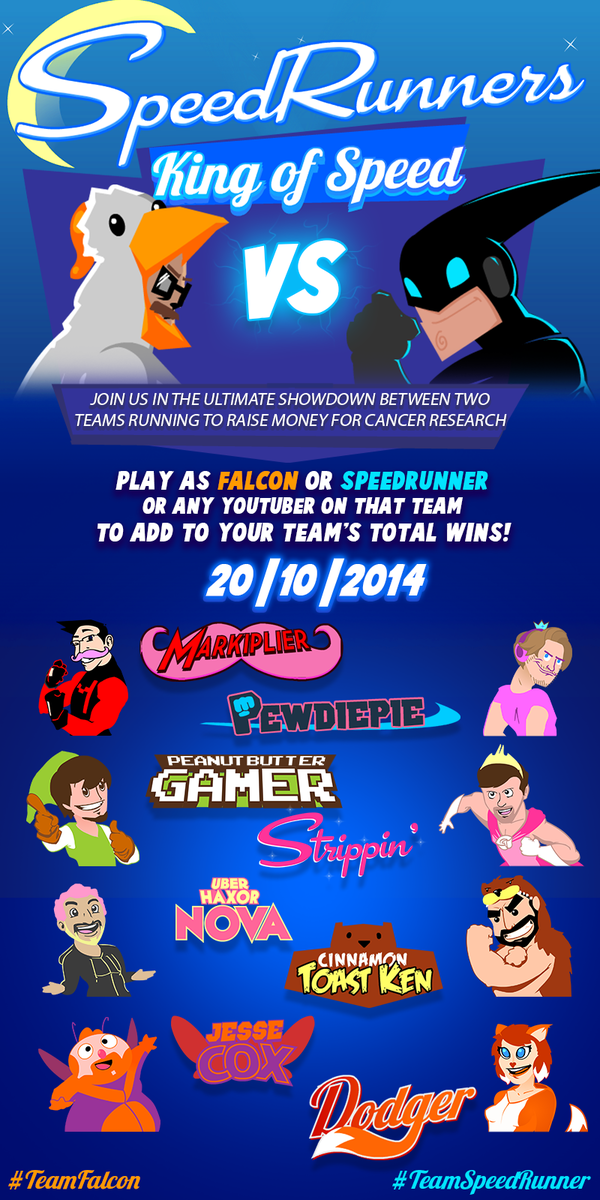 SpeedRunners
King of Speed
VS

JOIN US IN THE ULTIMATE SHOWDOWN BETWEEN TWO TEAMS RUNNING TO RAISE MONEY FOR CANCER RESEARCH

PLAY AS FALCON OR SPEEDRUNNER OR ANY YOUTUBER ON THAT TEAM TO ADD TO YOUR TEAM'S TOTAL WINS!

20/10/2014

MARKIPLIER
PEWDIEPIE
PEANUT BUTTER GAMER
Strippin'
UBER HAXOR NOVA
CINNAMON TOAST KEN
JESSE COX
Dodger

#TeamFalcon
#TeamSpeedRunner