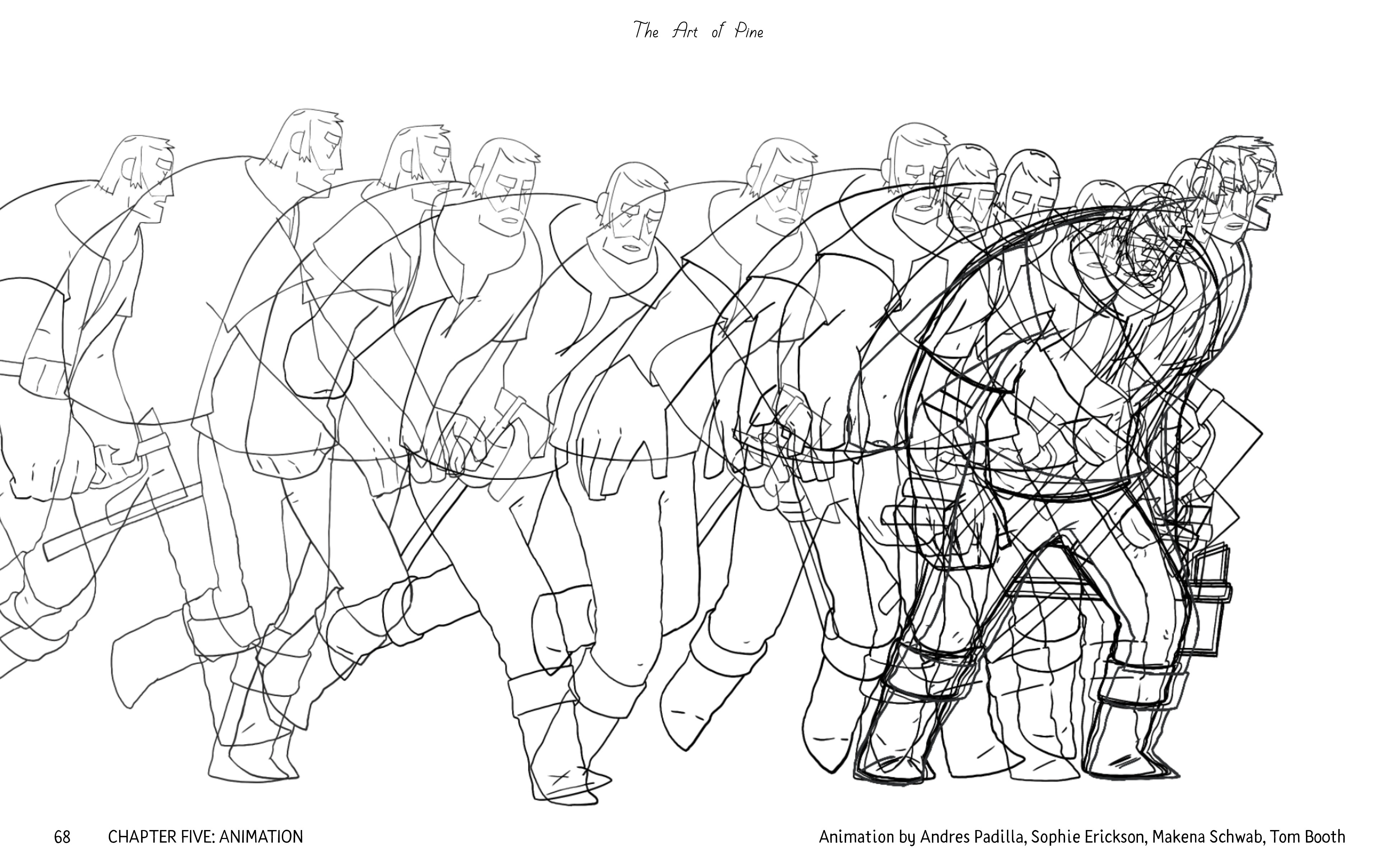 The Art of Pine

68 CHAPTER FIVE: ANIMATION

Animation by Andres Padilla, Sophie Erickson, Makena Schwab, Tom Booth