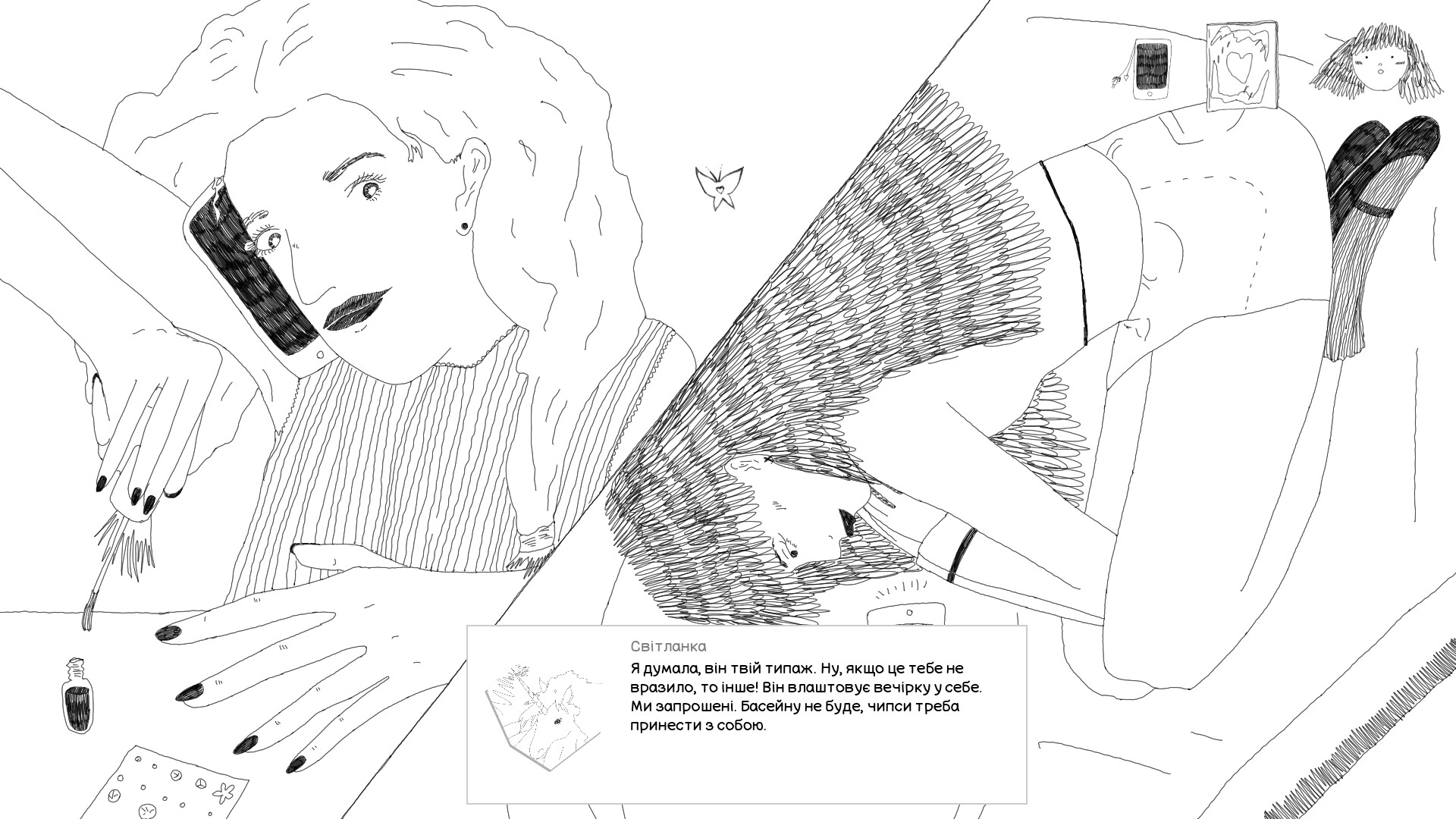 Світланка

Я думала, він твій типаж. Ну, якщо це тебе не вразило, то інше! Він влаштовує вечірку у себе. Ми запрошені. Басейну не буде, чипси треба принести з собою.