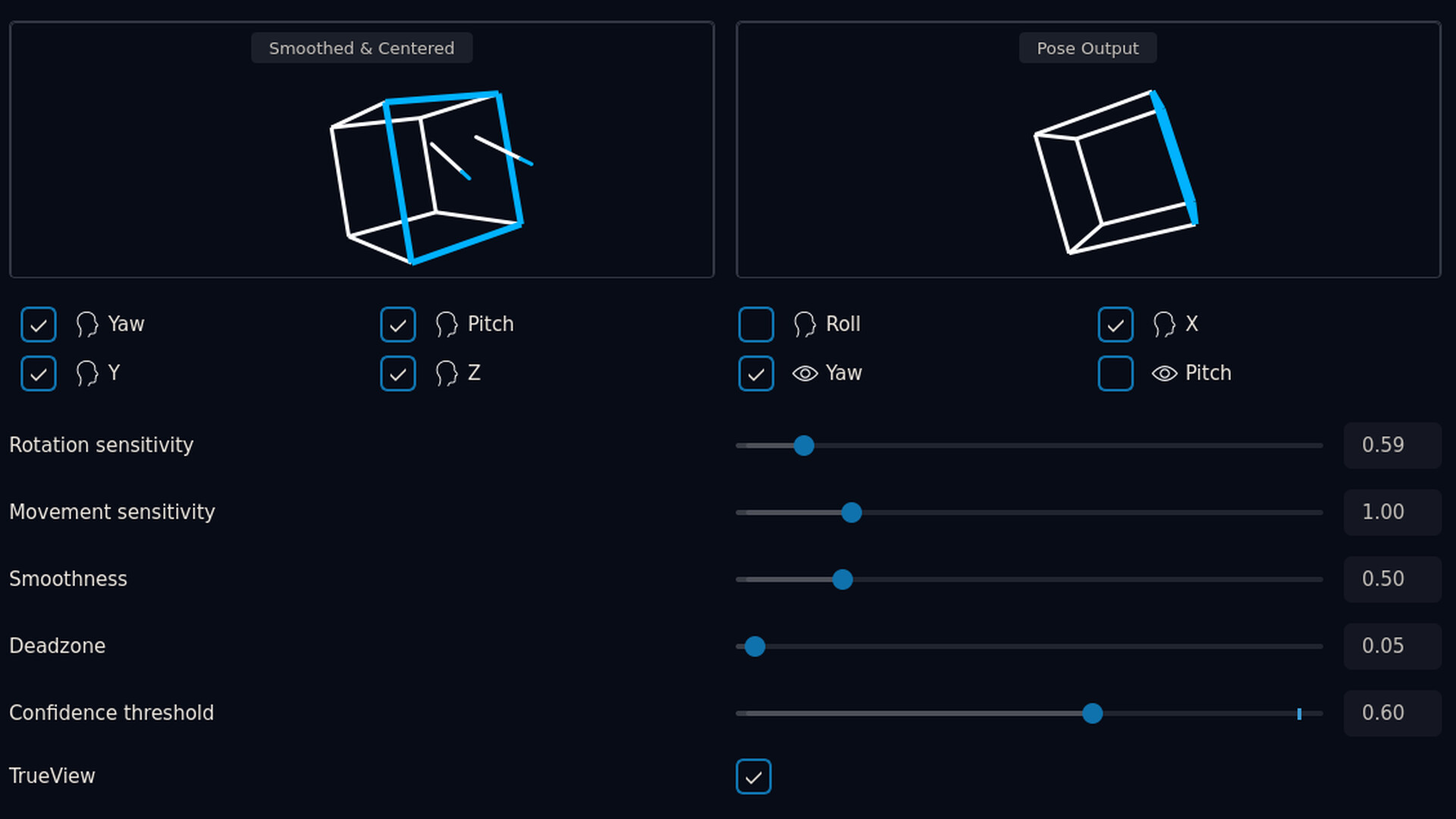 Smoothed & Centered

Pose Output

Yaw
Pitch
Roll
X
Y
Z
Yaw
Pitch

Rotation sensitivity 0.59

Movement sensitivity 1.00

Smoothness 0.50

Deadzone 0.05

Confidence threshold 0.60

TrueView