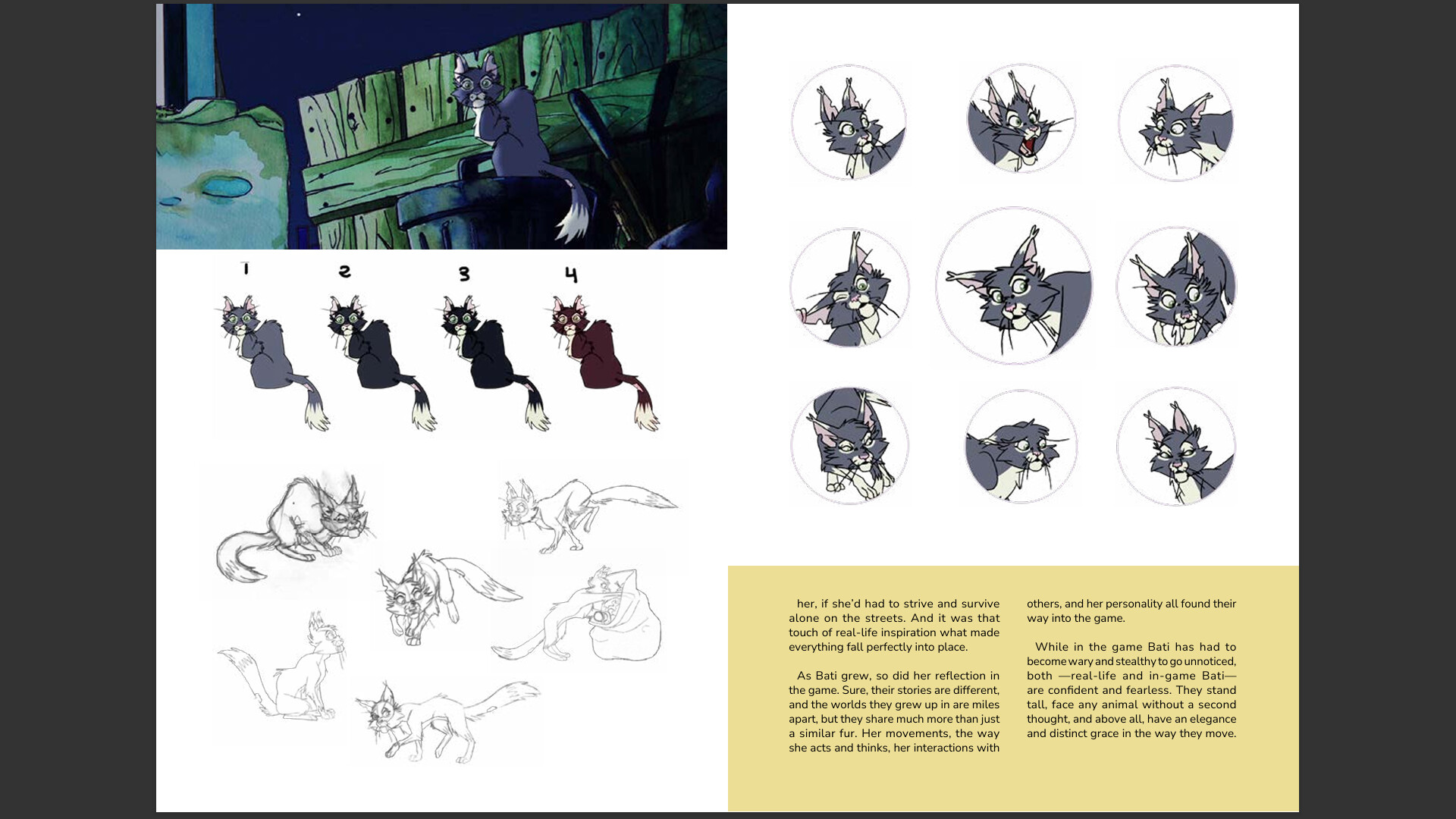 1 2 3 4

her, if she'd had to strive and survive alone on the streets. And it was that touch of real-life inspiration what made everything fall perfectly into place.

As Bati grew, so did her reflection in the game. Sure, their stories are different, and the worlds they grew up in are miles apart, but they share much more than just a similar fur. Her movements, the way she acts and thinks, her interactions with others, and her personality all found their way into the game.

While in the game Bati has had to become wary and stealthy to go unnoticed, both —real-life and in-game Bati— are confident and fearless. They stand tall, face any animal without a second thought, and above all, have an elegance and distinct grace in the way they move.