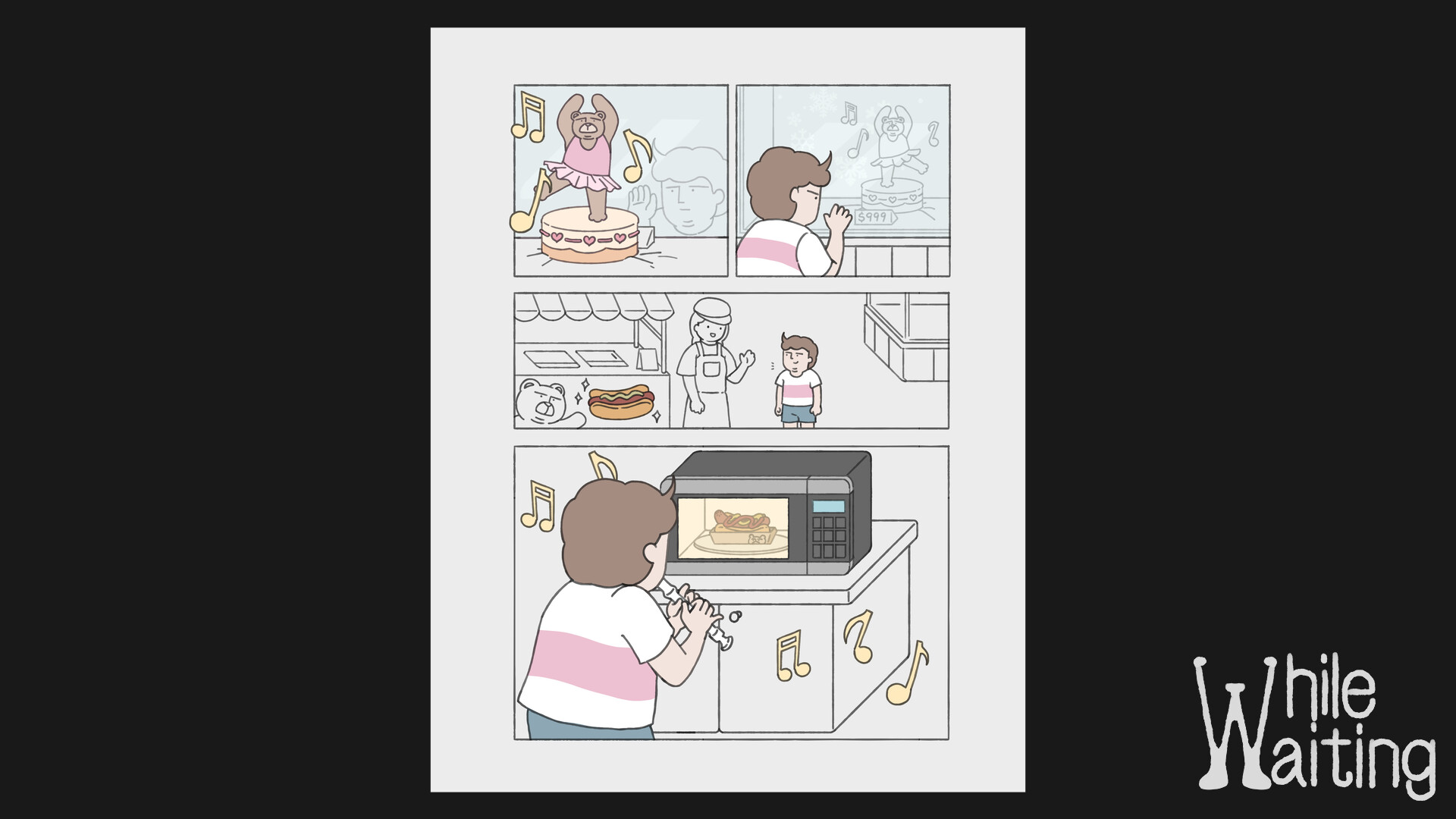 $999

While Waiting