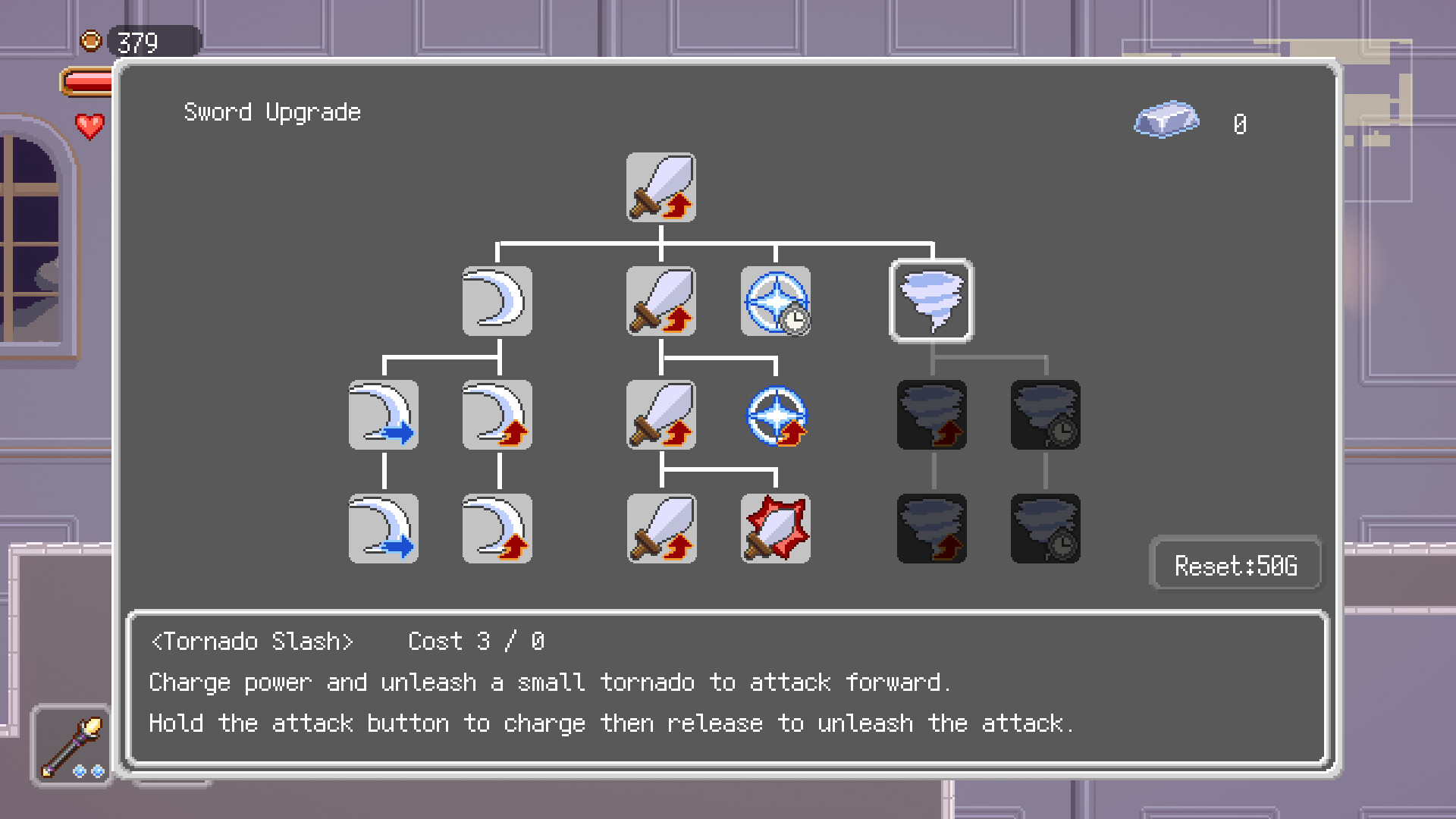 379

Sword Upgrade

0

Reset:50G

<Tornado Slash> Cost 3 / 0

Charge power and unleash a small tornado to attack forward.

Hold the attack button to charge then release to unleash the attack.