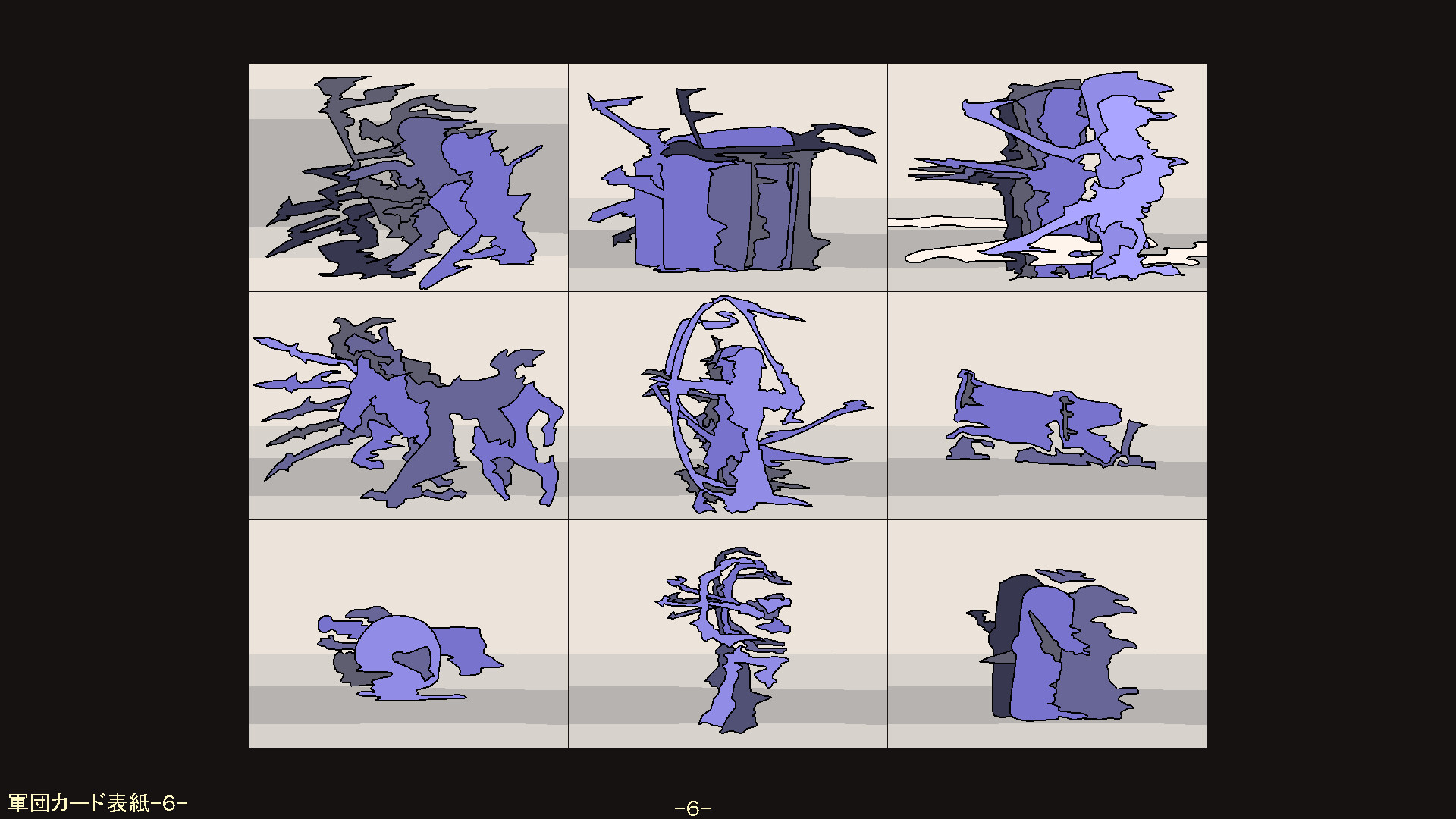 軍団カード表紙-6-

-6-