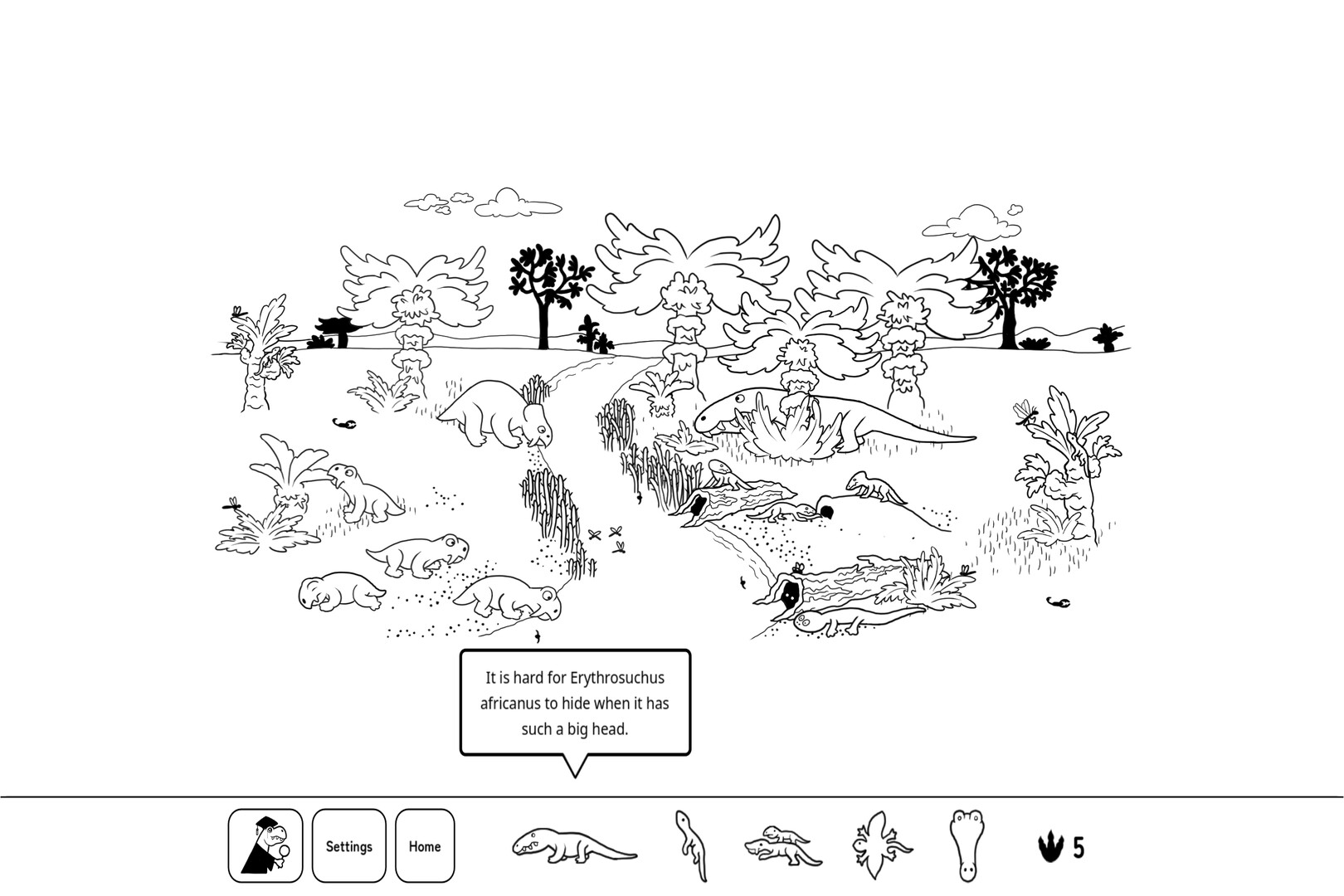 It is hard for Erythrosuchus africanus to hide when it has such a big head.

Settings

Home

5