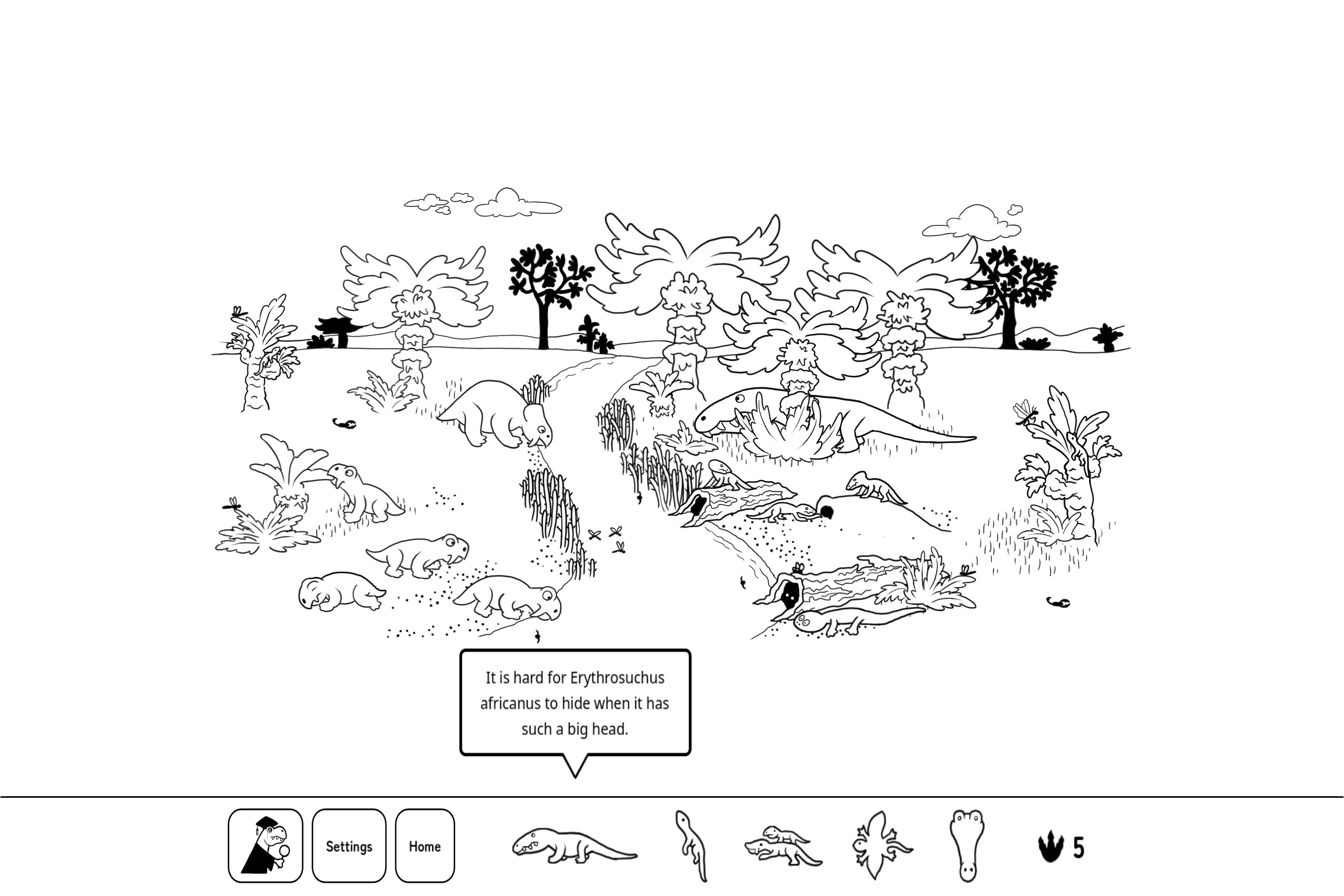 It is hard for Erythrosuchus africanus to hide when it has such a big head.

Settings

Home

5