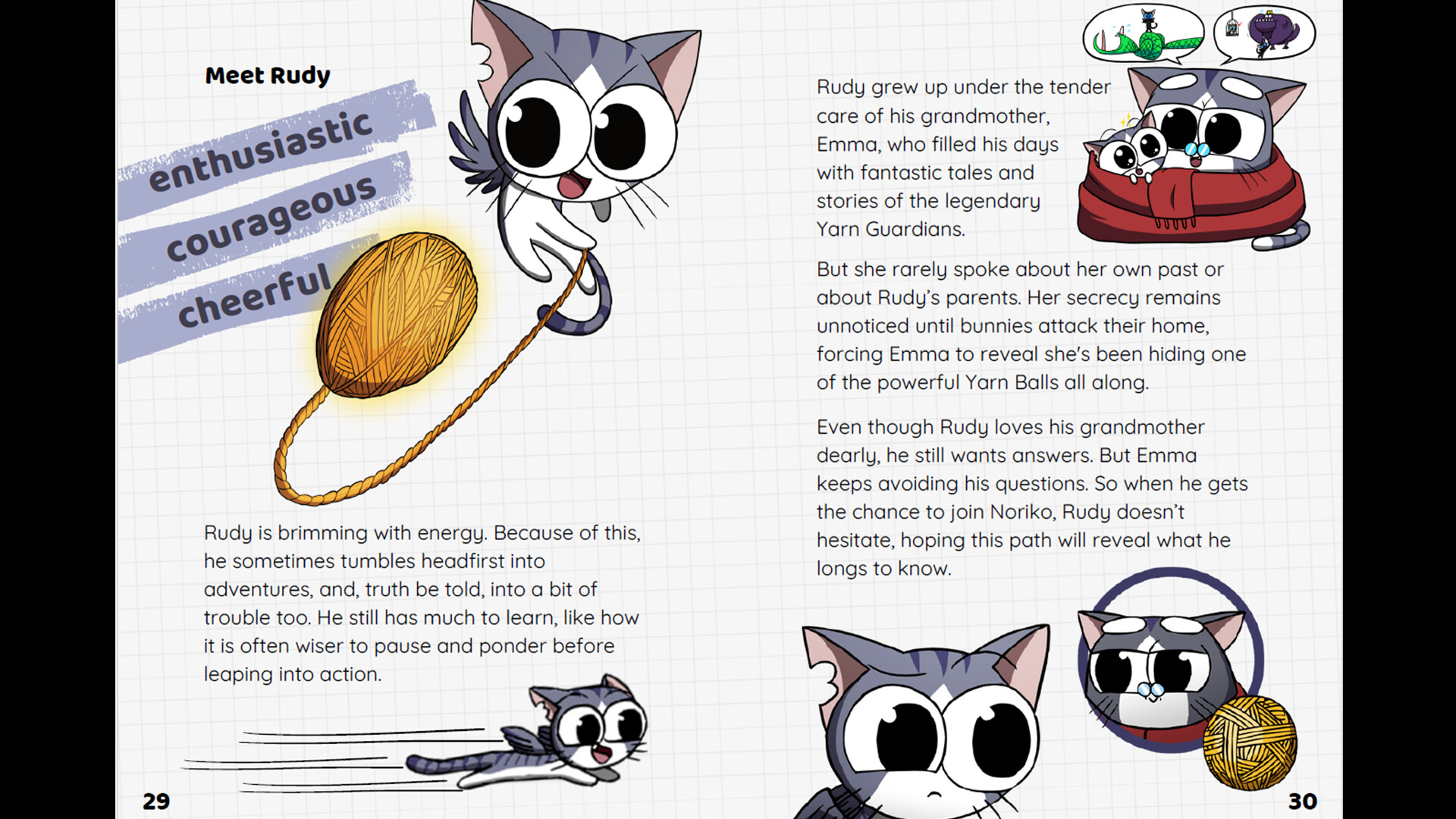 Meet Rudy

enthusiastic
courageous
cheerful

Rudy is brimming with energy. Because of this, he sometimes tumbles headfirst into adventures, and, truth be told, into a bit of trouble too. He still has much to learn, like how it is often wiser to pause and ponder before leaping into action.

29

Rudy grew up under the tender care of his grandmother, Emma, who filled his days with fantastic tales and stories of the legendary Yarn Guardians.

But she rarely spoke about her own past or about Rudy's parents. Her secrecy remains unnoticed until bunnies attack their home, forcing Emma to reveal she's been hiding one of the powerful Yarn Balls all along.

Even though Rudy loves his grandmother dearly, he still wants answers. But Emma keeps avoiding his questions. So when he gets the chance to join Noriko, Rudy doesn't hesitate, hoping this path will reveal what he longs to know.

30