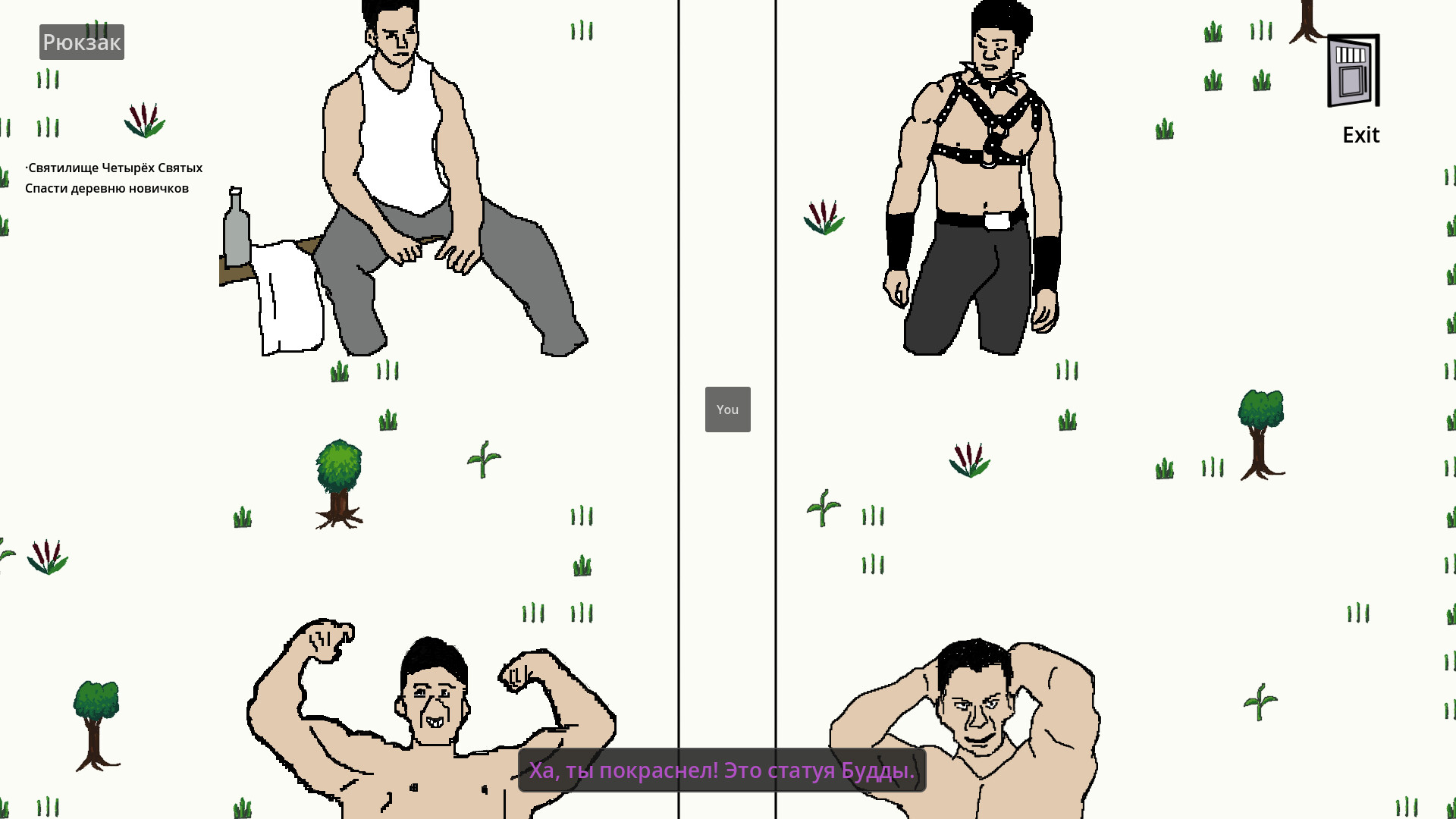 Рюкзак

·Святилище Четырёх Святых
Спасти деревню новичков

Exit

You

Ха, ты покраснел! Это статуя Будды.