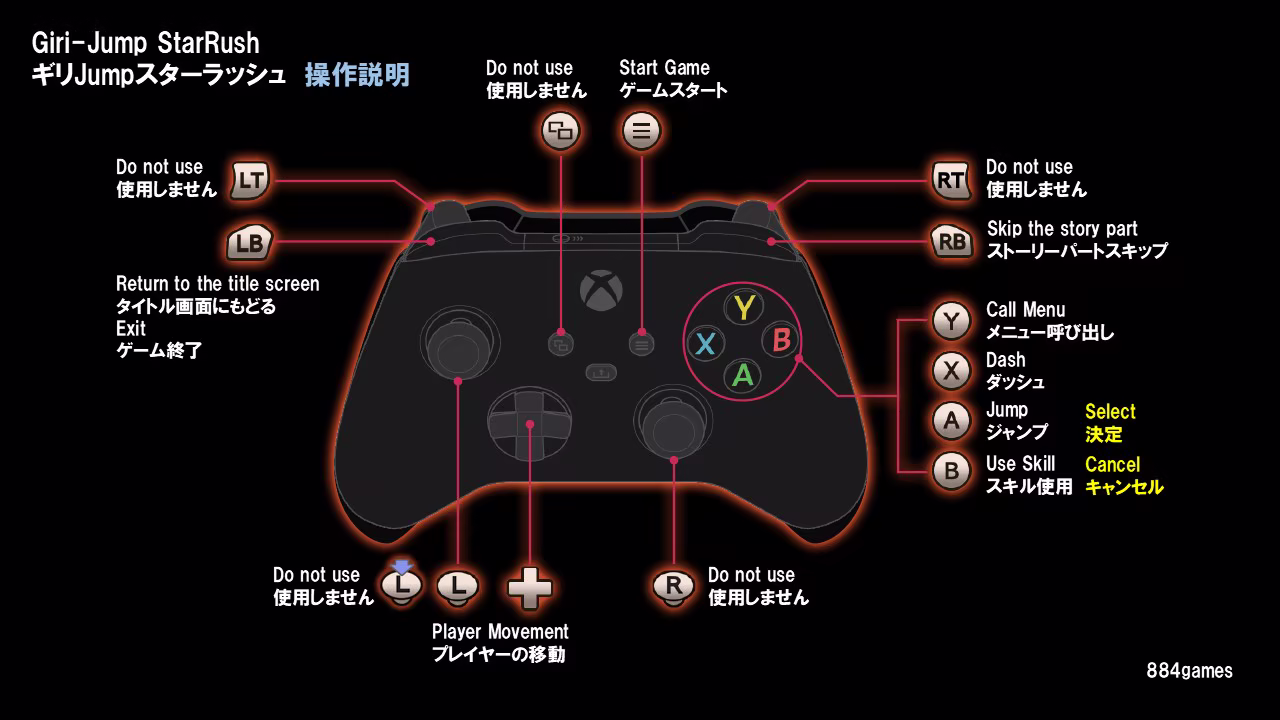 Giri-Jump StarRush
ギリJumpスターラッシュ 操作説明

Do not use
使用しません

Start Game
ゲームスタート

Do not use
使用しません
LT

LB
Return to the title screen
タイトル画面にもどる
Exit
ゲーム終了

RT
Do not use
使用しません

RB
Skip the story part
ストーリーパートスキップ

Y
X
B
A

Y
Call Menu
メニュー呼び出し

X
Dash
ダッシュ

A
Jump
ジャンプ
Select
決定

B
Use Skill
スキル使用
Cancel
キャンセル

Do not use
使用しません
L
L

Player Movement
プレイヤーの移動

R
Do not use
使用しません

884games