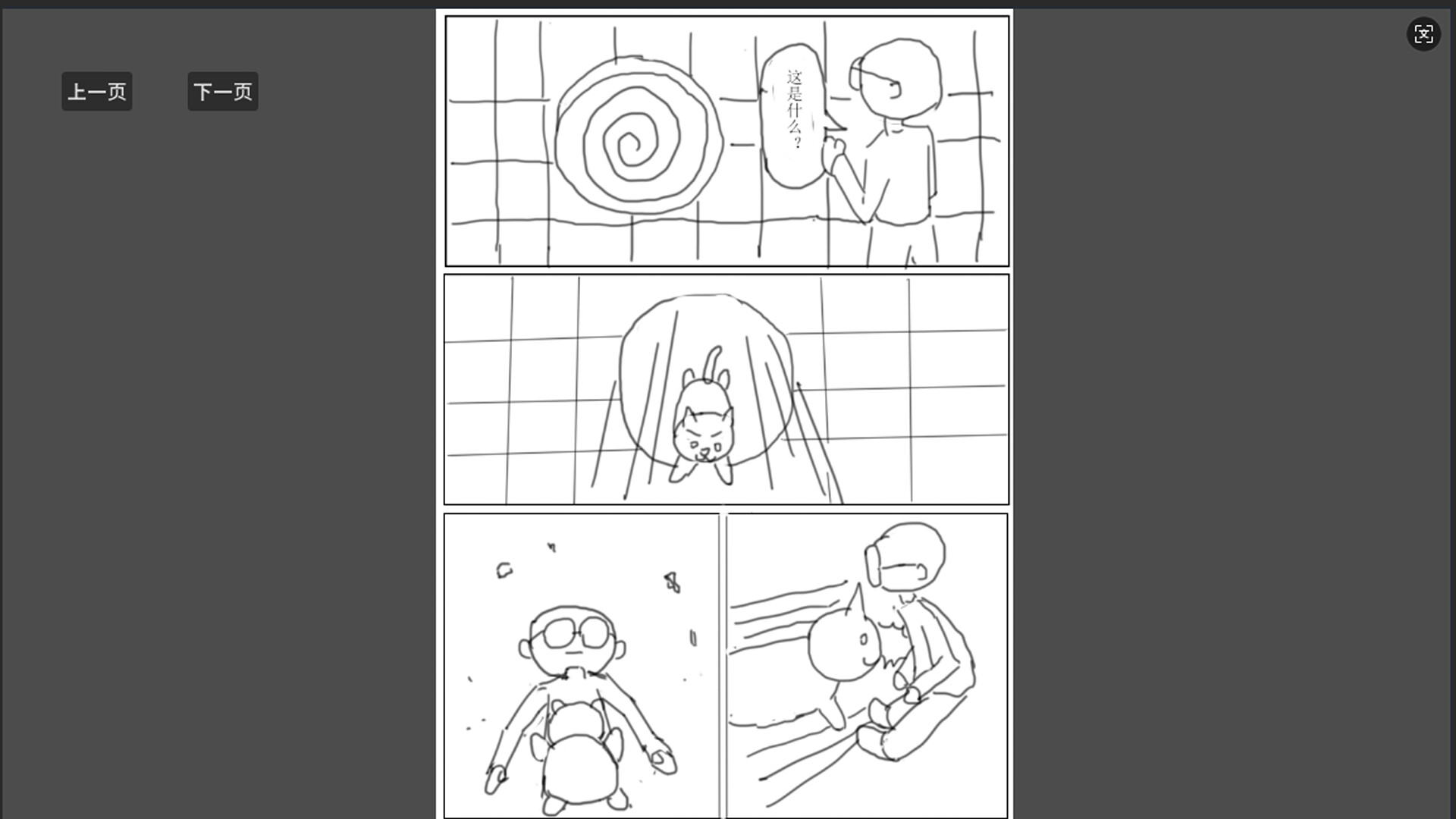 上一页

下一页

这是什么？