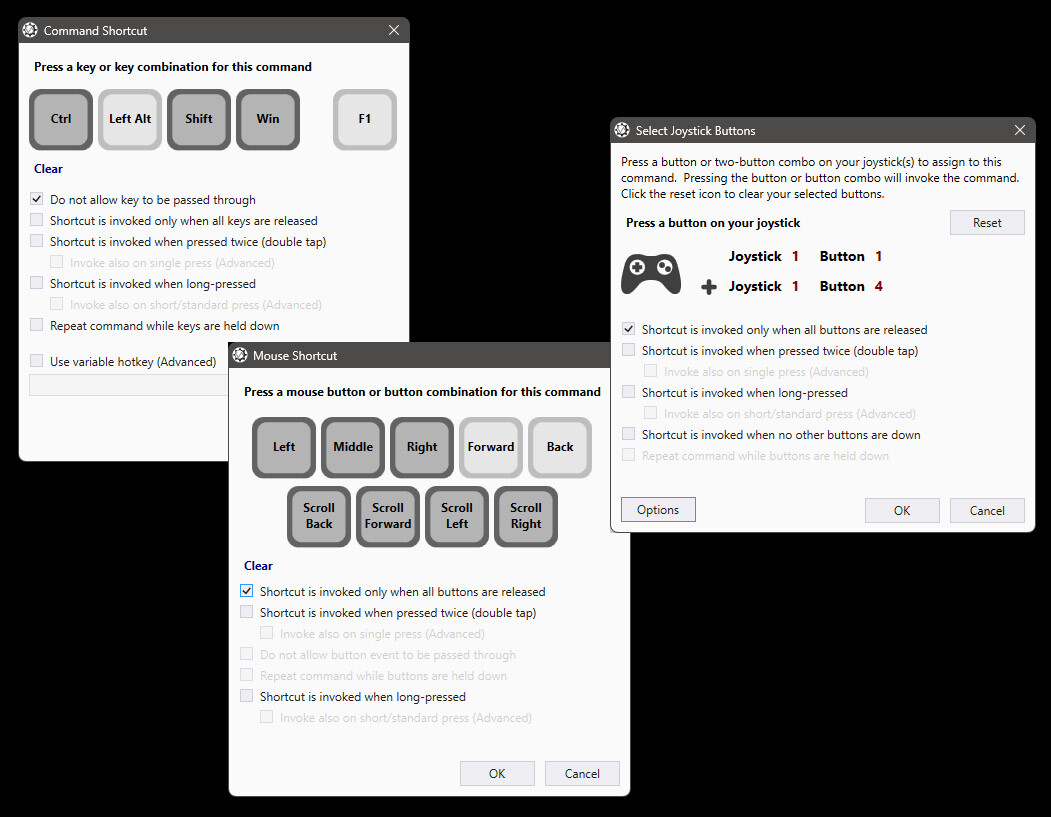 Command Shortcut

Press a key or key combination for this command

Ctrl
Left Alt
Shift
Win
F1

Clear

Do not allow key to be passed through
Shortcut is invoked only when all keys are released
Shortcut is invoked when pressed twice (double tap)
Invoke also on single press (Advanced)
Shortcut is invoked when long-pressed
Invoke also on short/standard press (Advanced)
Repeat command while keys are held down

Use variable hotkey (Advanced)

Mouse Shortcut

Press a mouse button or button combination for this command

Left
Middle
Right
Forward
Back
Scroll Back
Scroll Forward
Scroll Left
Scroll Right

Clear

Shortcut is invoked only when all buttons are released
Shortcut is invoked when pressed twice (double tap)
Invoke also on single press (Advanced)
Do not allow button event to be passed through
Repeat command while buttons are held down
Shortcut is invoked when long-pressed
Invoke also on short/standard press (Advanced)

OK
Cancel

Select Joystick Buttons

Press a button or two-button combo on your joystick(s) to assign to this command. Pressing the button or button combo will invoke the command. Click the reset icon to clear your selected buttons.

Press a button on your joystick
Reset

Joystick 1 Button 1
Joystick 1 Button 4

Shortcut is invoked only when all buttons are released
Shortcut is invoked when pressed twice (double tap)
Invoke also on single press (Advanced)
Shortcut is invoked when long-pressed
Invoke also on short/standard press (Advanced)
Shortcut is invoked when no other buttons are down
Repeat command while buttons are held down

Options
OK
Cancel