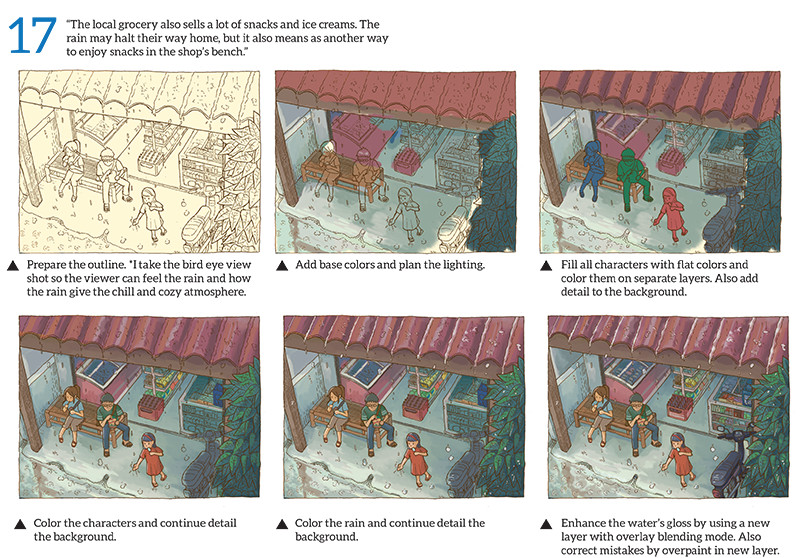 17 "The local grocery also sells a lot of snacks and ice creams. The rain may halt their way home, but it also means as another way to enjoy snacks in the shop's bench."

▲ Prepare the outline. "I take the bird eye view shot so the viewer can feel the rain and how the rain give the chill and cozy atmosphere.

▲ Add base colors and plan the lighting.

▲ Fill all characters with flat colors and color them on separate layers. Also add detail to the background.

▲ Color the characters and continue detail the background.

▲ Color the rain and continue detail the background.

▲ Enhance the water's gloss by using a new layer with overlay blending mode. Also correct mistakes by overpaint in new layer.