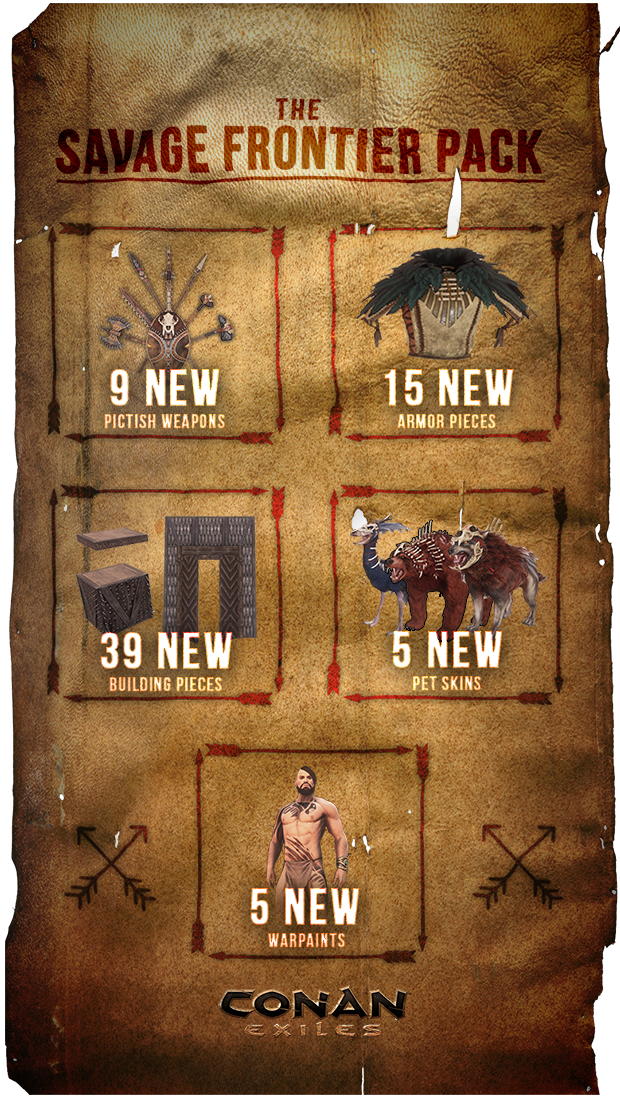 THE
SAVAGE FRONTIER PACK

9 NEW
PICTISH WEAPONS

15 NEW
ARMOR PIECES

39 NEW
BUILDING PIECES

5 NEW
PET SKINS

5 NEW
WARPAINTS

CONAN
EXILES